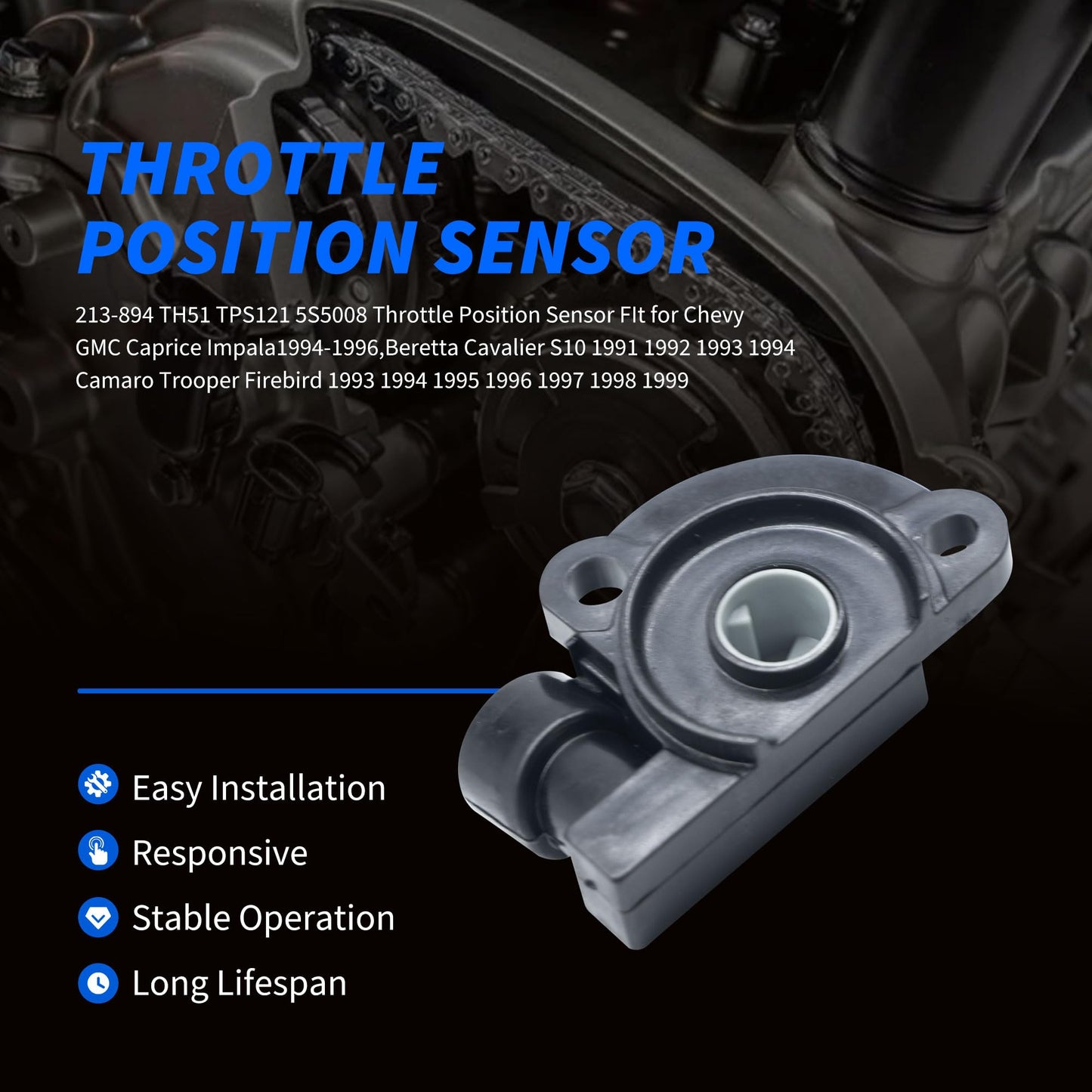 THROTTLE POSITION SENSOR

213-894 TH51 TPS121 5S5008 Throttle Position Sensor FIt for Chevy GMC Caprice Impala1994-1996,Beretta Cavalier S10 1991 1992 1993 1994 Camaro Trooper Firebird 1993 1994 1995 1996 1997 1998 1999

Easy Installation

Responsive

Stable Operation

Long Lifespan