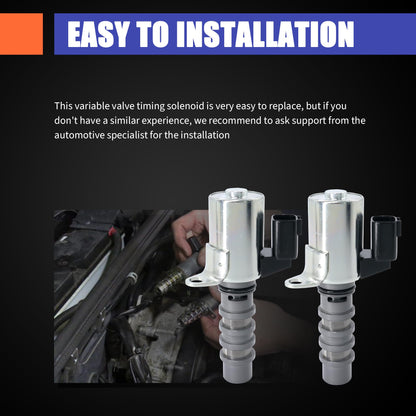 EASY TO INSTALLATION

This variable valve timing solenoid is very easy to replace, but if you don't have a similar experience, we recommend to ask support from the automotive specialist for the installation