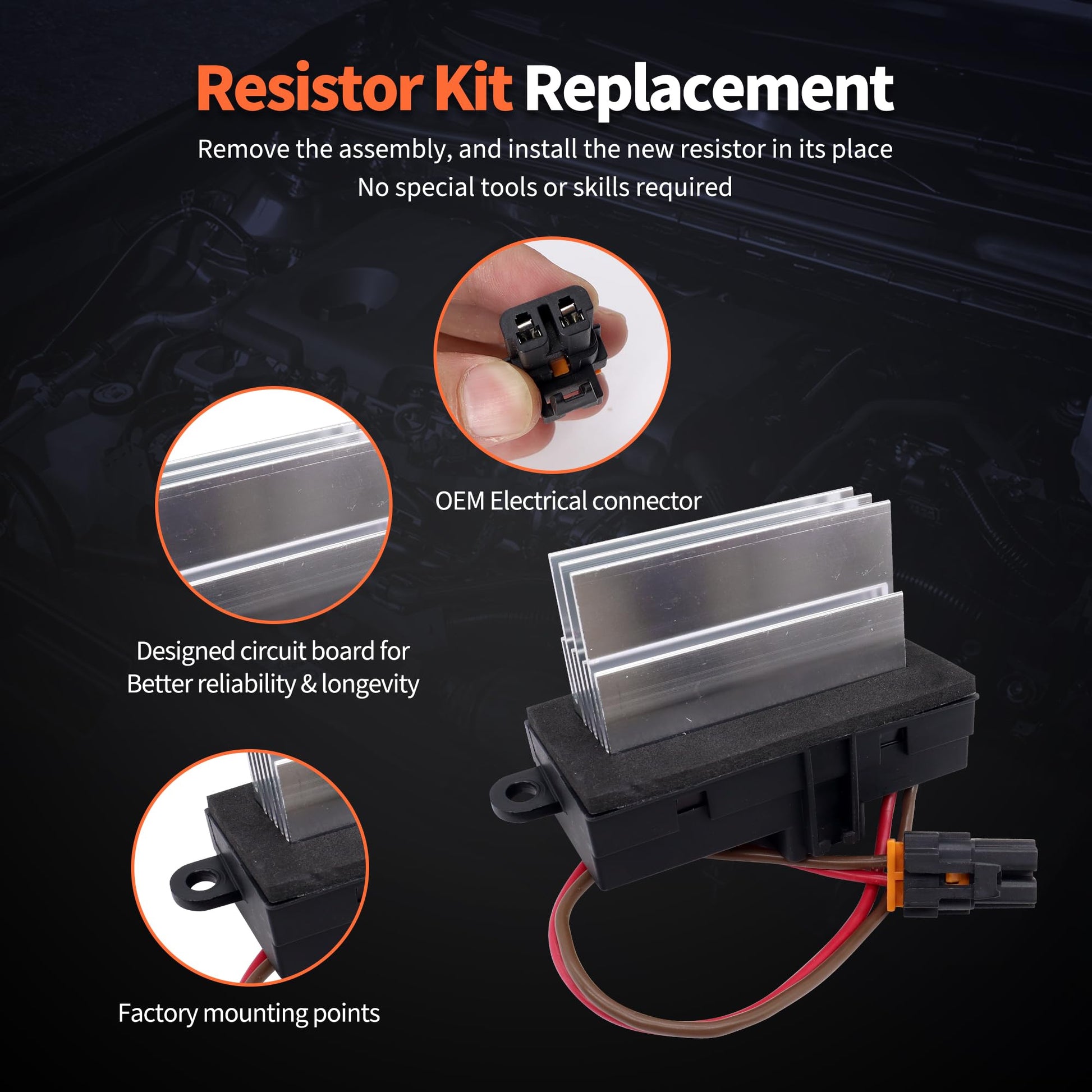 Resistor Kit Replacement

Remove the assembly, and install the new resistor in its place
No special tools or skills required

OEM Electrical connector

Designed circuit board for
Better reliability & longevity

Factory mounting points