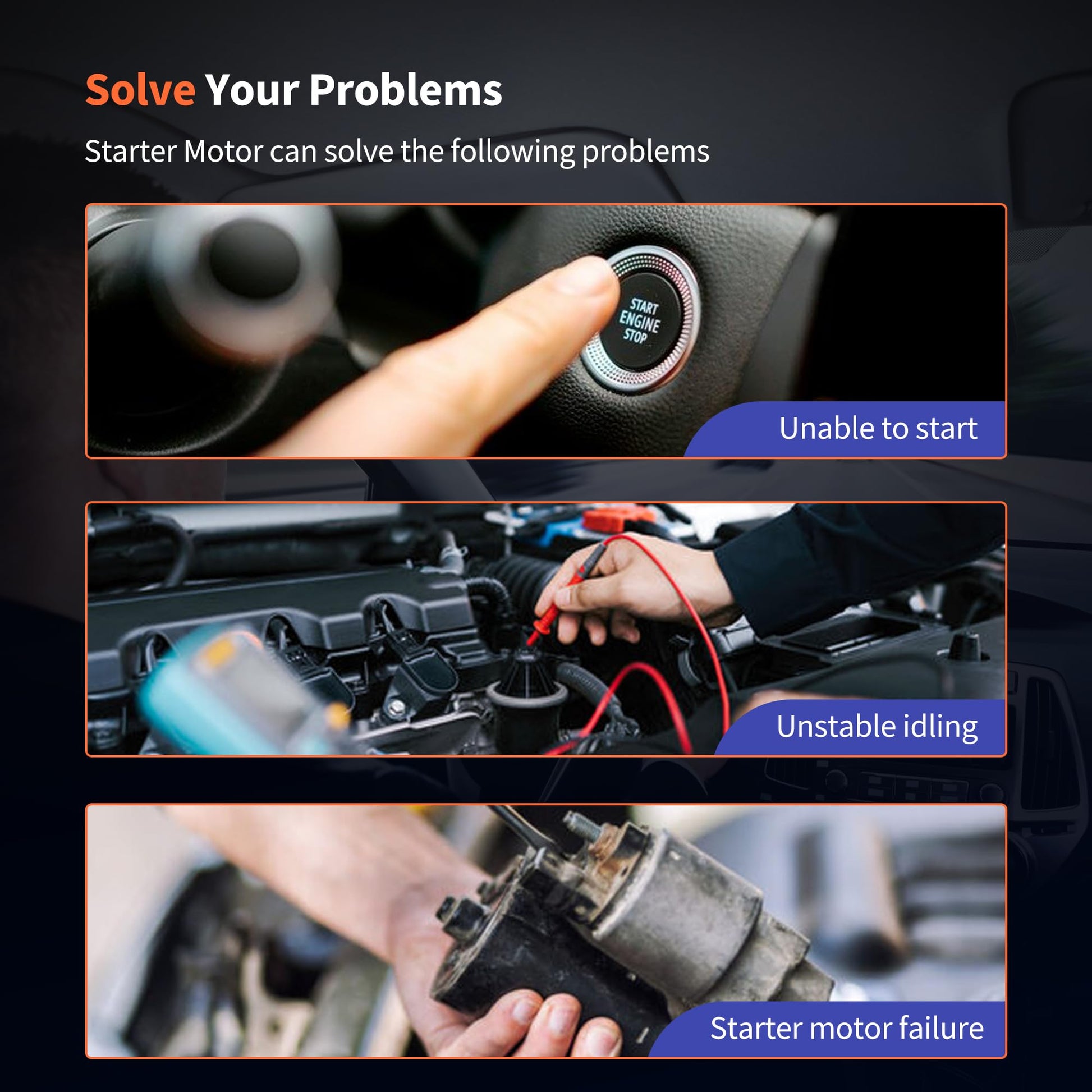 Solve Your Problems

Starter Motor can solve the following problems

START ENGINE STOP

Unable to start

Unstable idling

Starter motor failure