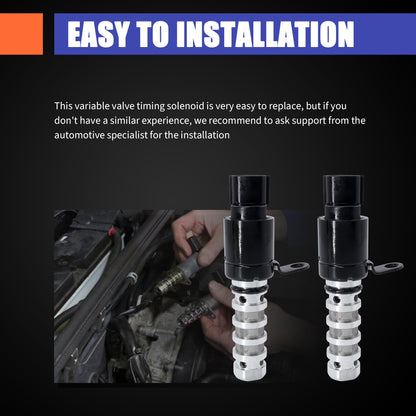 EASY TO INSTALLATION

This variable valve timing solenoid is very easy to replace, but if you don't have a similar experience, we recommend to ask support from the automotive specialist for the installation