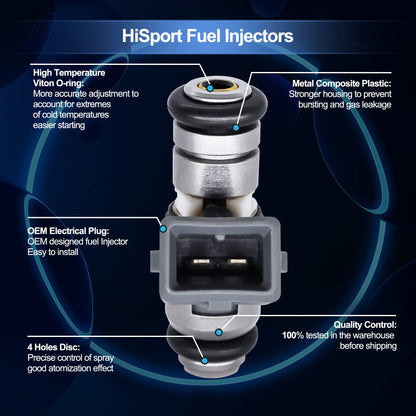 HiSport Fuel Injectors

High Temperature Viton O-ring:
More accurate adjustment to account for extremes of cold temperatures easier starting

Metal Composite Plastic:
Stronger housing to prevent bursting and gas leakage

OEM Electrical Plug:
OEM designed fuel Injector
Easy to install

Quality Control:
100% tested in the warehouse before shipping

4 Holes Disc:
Precise control of spray good atomization effect