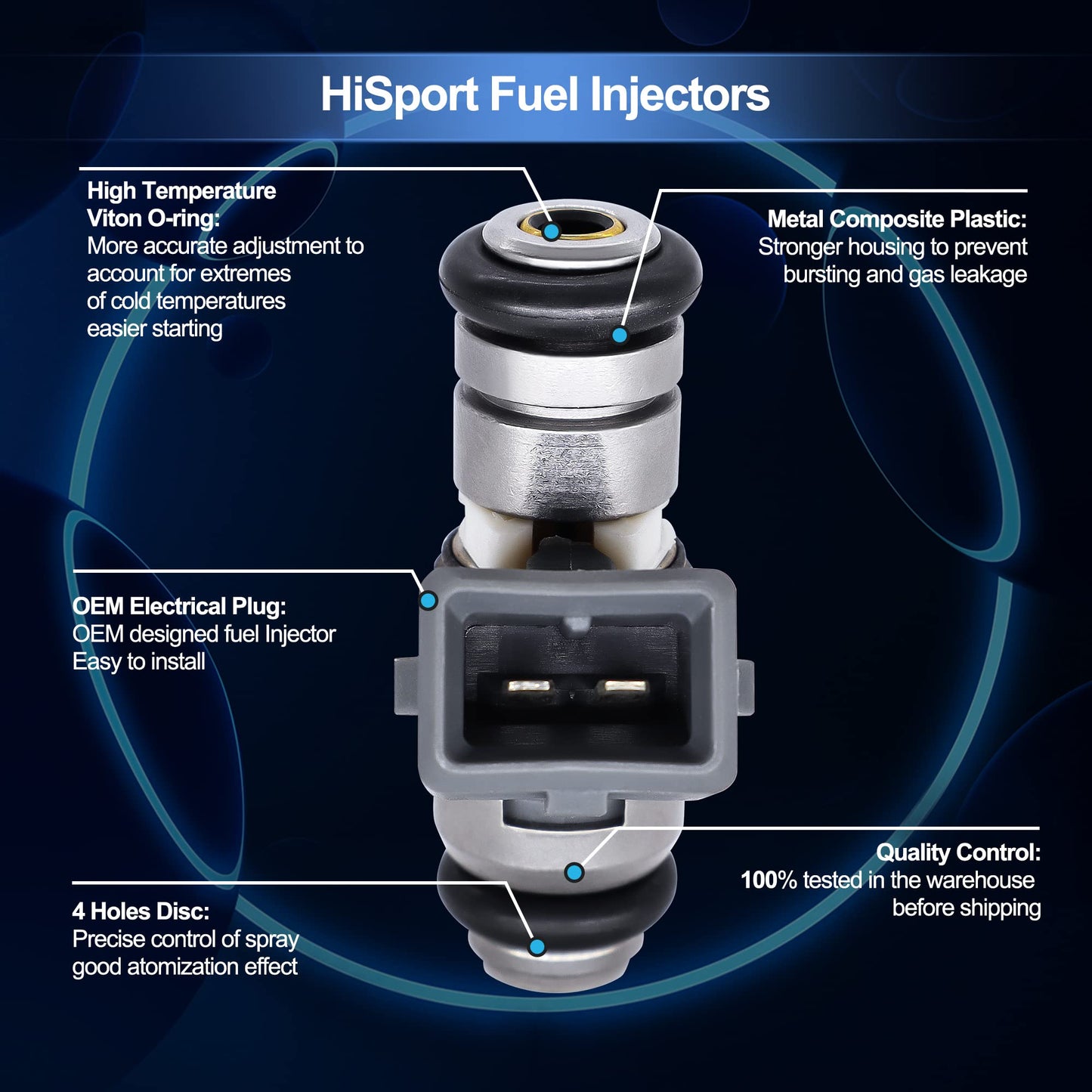 HiSport Fuel Injectors

High Temperature
Viton O-ring:
More accurate adjustment to account for extremes of cold temperatures easier starting

Metal Composite Plastic:
Stronger housing to prevent bursting and gas leakage

OEM Electrical Plug:
OEM designed fuel Injector
Easy to install

Quality Control:
100% tested in the warehouse before shipping

4 Holes Disc:
Precise control of spray
good atomization effect