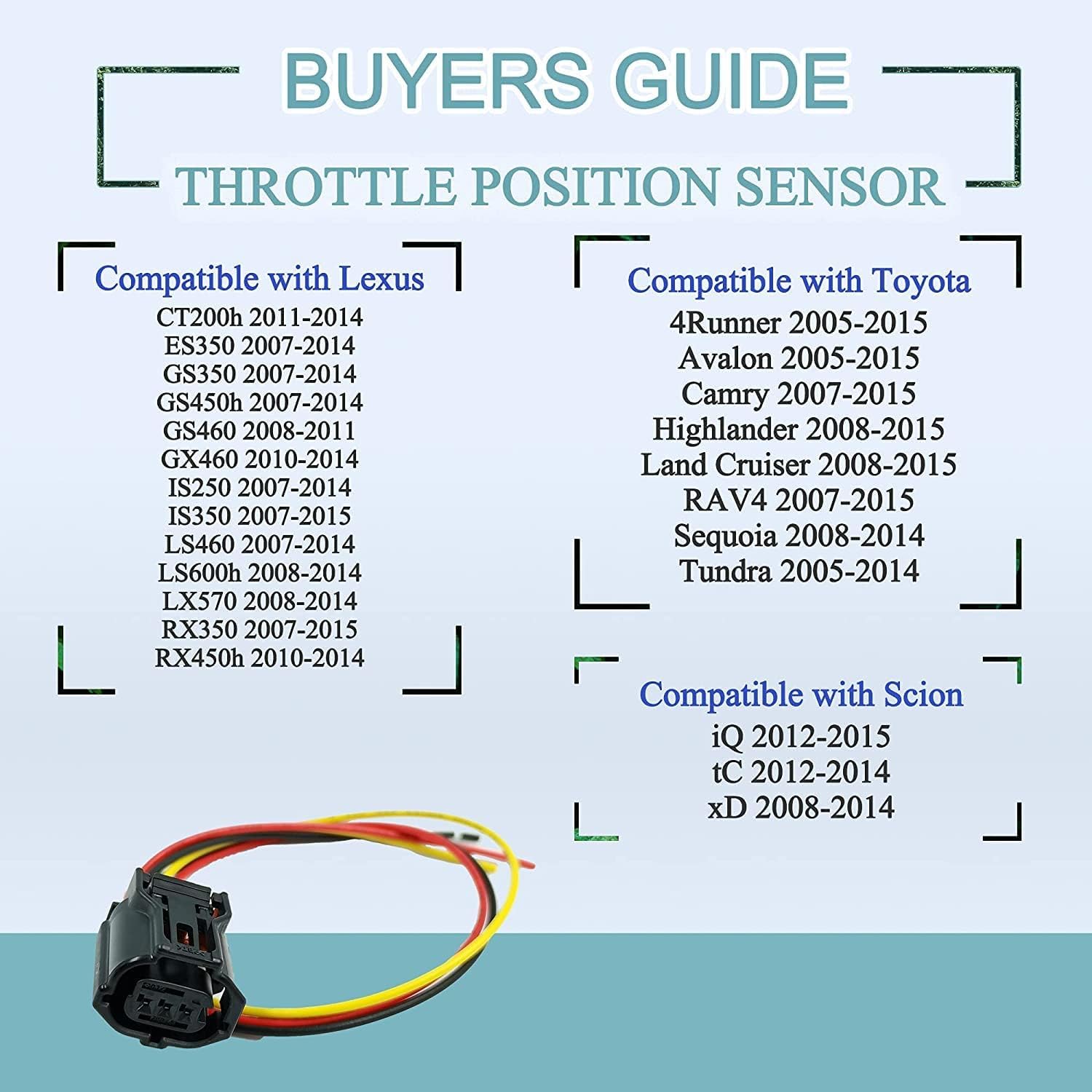 BUYERS GUIDE

THROTTLE POSITION SENSOR

Compatible with Lexus
CT200h 2011-2014
ES350 2007-2014
GS350 2007-2014
GS450h 2007-2014
GS460 2008-2011
GX460 2010-2014
IS250 2007-2014
IS350 2007-2015
LS460 2007-2014
LS600h 2008-2014
LX570 2008-2014
RX350 2007-2015
RX450h 2010-2014

Compatible with Toyota
4Runner 2005-2015
Avalon 2005-2015
Camry 2007-2015
Highlander 2008-2015
Land Cruiser 2008-2015
RAV4 2007-2015
Sequoia 2008-2014
Tundra 2005-2014

Compatible with Scion
iQ 2012-2015
tC 2012-2014
xD 2008-2014