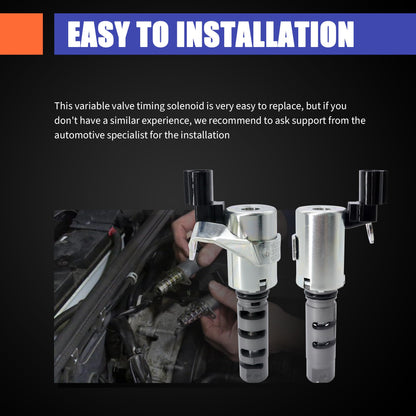 EASY TO INSTALLATION

This variable valve timing solenoid is very easy to replace, but if you don't have a similar experience, we recommend to ask support from the automotive specialist for the installation