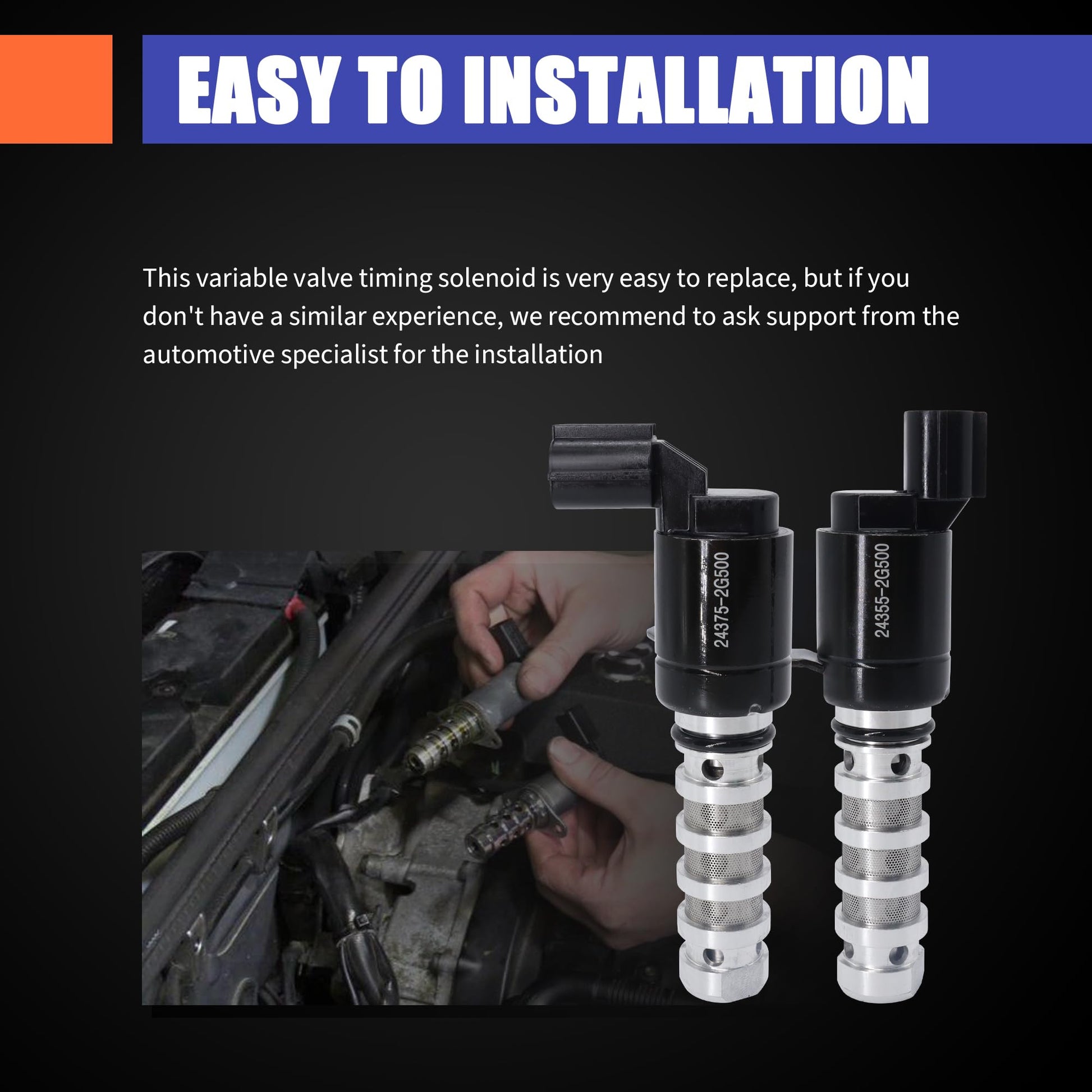 EASY TO INSTALLATION

This variable valve timing solenoid is very easy to replace, but if you don't have a similar experience, we recommend to ask support from the automotive specialist for the installation

24375-2G500

24355-2G500