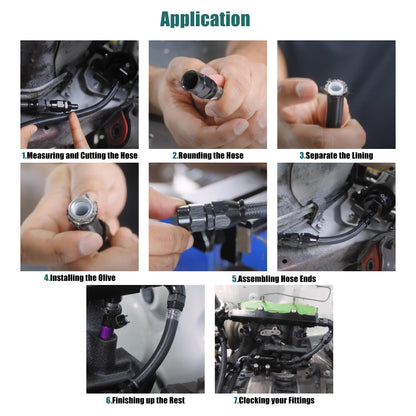 Application

1.Measuring and Cutting the Hose

2.Rounding the Hose

3.Separate the Lining

4.Installing the Olive

5.Assembling Hose Ends

6.Finishing up the Rest

7.Clocking your Fittings