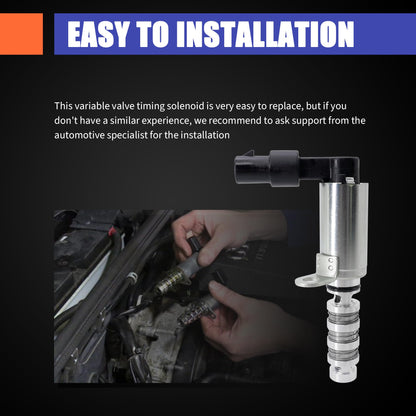 EASY TO INSTALLATION

This variable valve timing solenoid is very easy to replace, but if you don't have a similar experience, we recommend to ask support from the automotive specialist for the installation