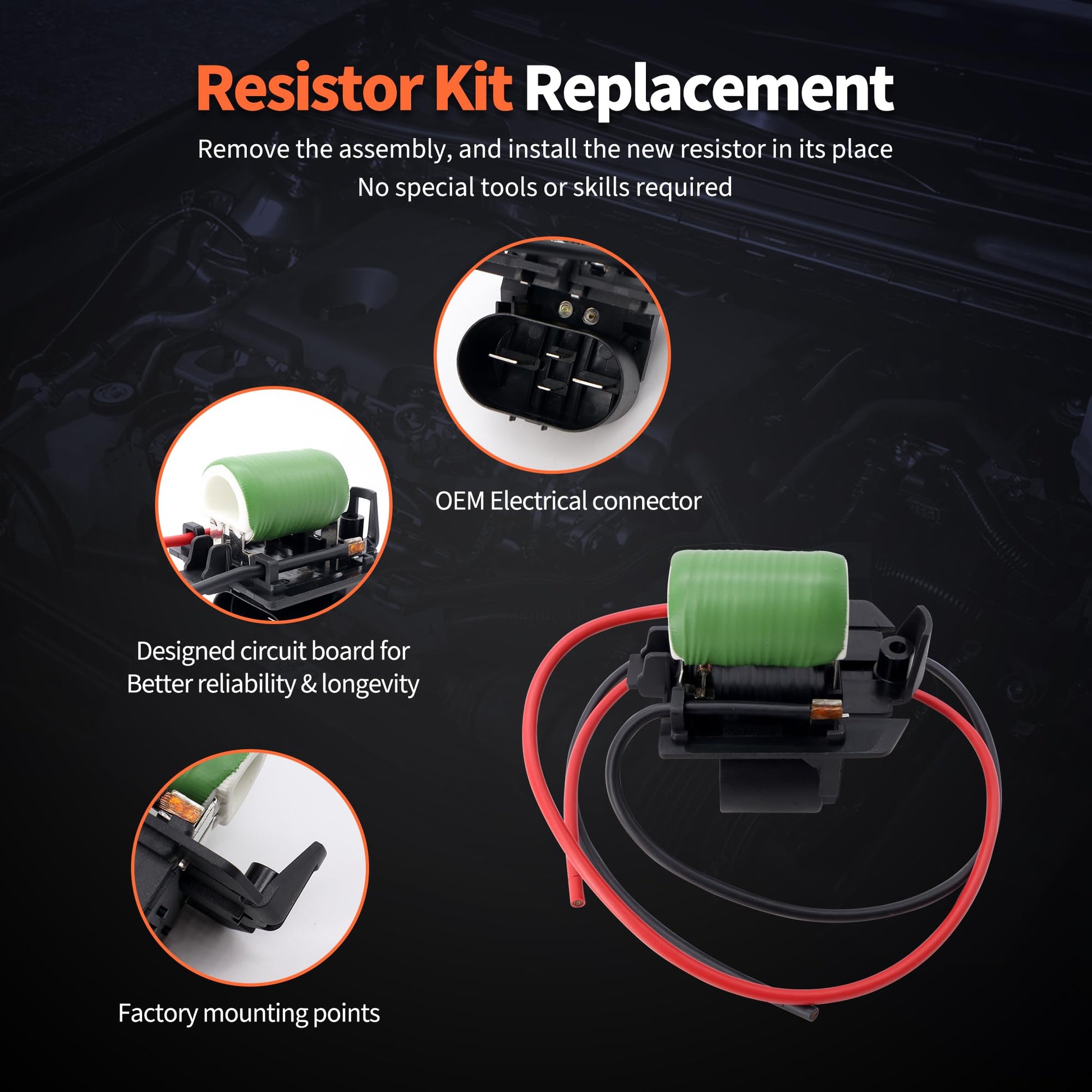 Resistor Kit Replacement

Remove the assembly, and install the new resistor in its place
No special tools or skills required

OEM Electrical connector

Designed circuit board for
Better reliability & longevity

Factory mounting points