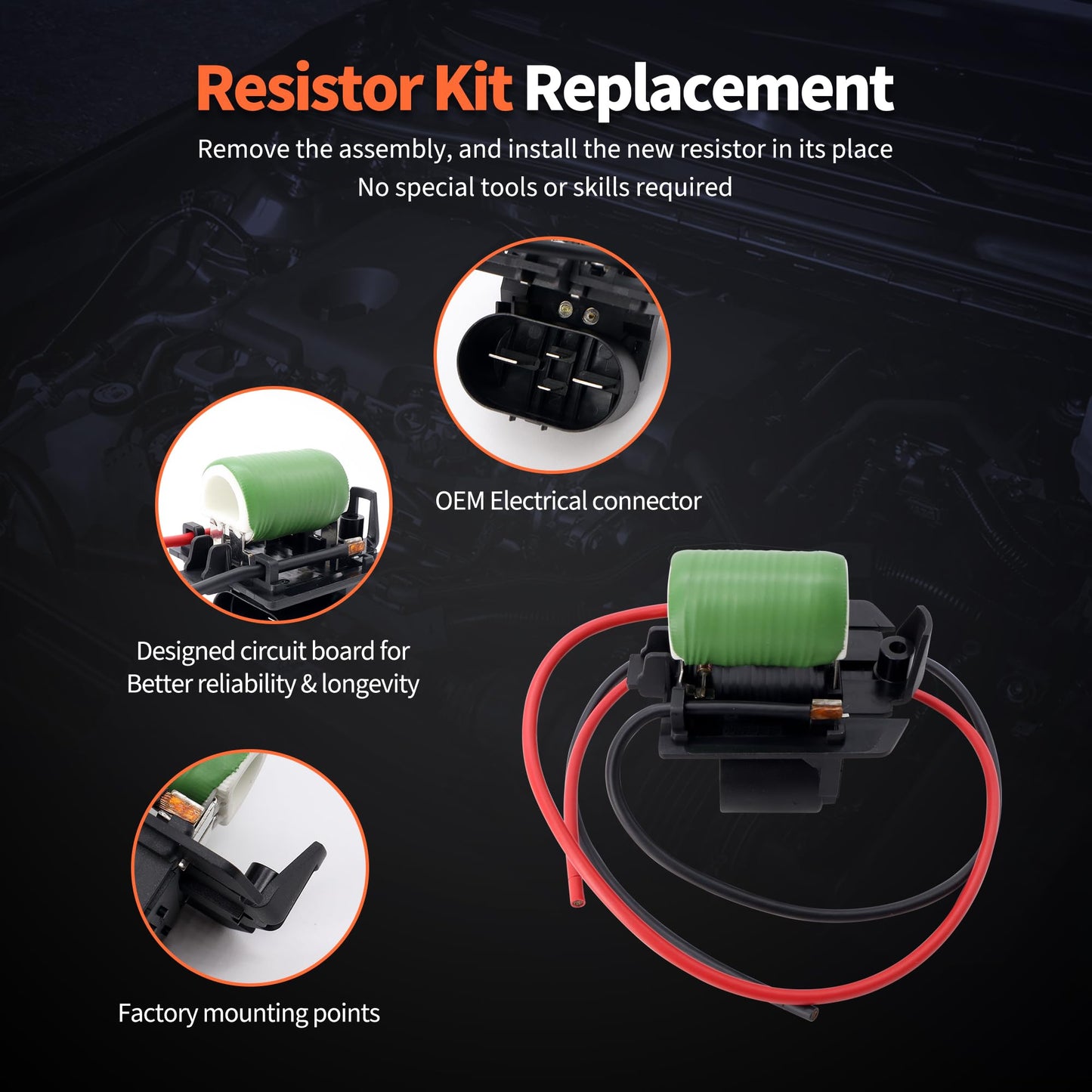 Resistor Kit Replacement

Remove the assembly, and install the new resistor in its place
No special tools or skills required

OEM Electrical connector

Designed circuit board for
Better reliability & longevity

Factory mounting points