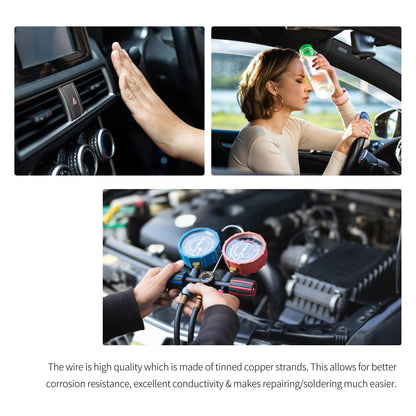 The wire is high quality which is made of tinned copper strands. This allows for better corrosion resistance, excellent conductivity & makes repairing/soldering much easier.