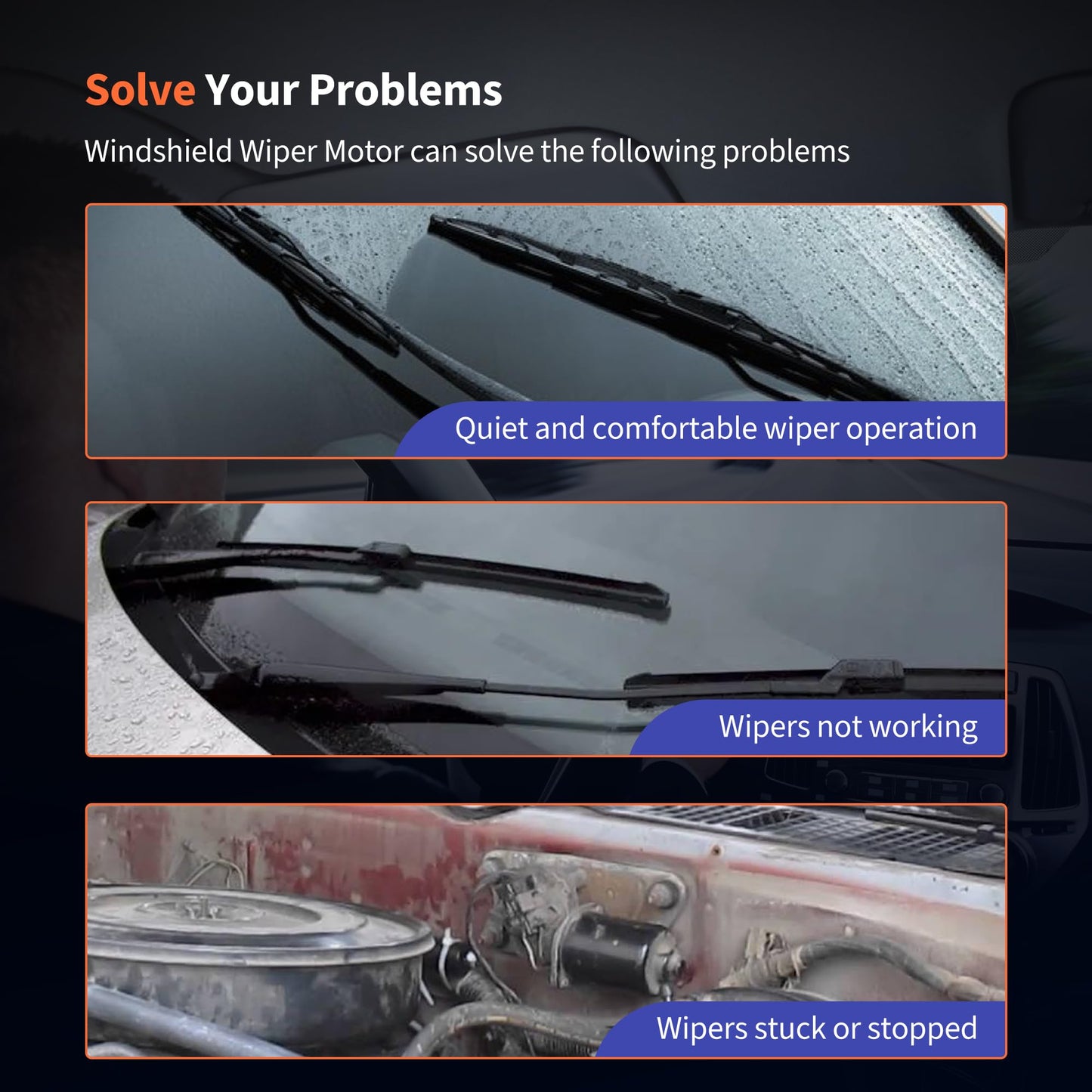 Solve Your Problems

Windshield Wiper Motor can solve the following problems

Quiet and comfortable wiper operation

Wipers not working

Wipers stuck or stopped