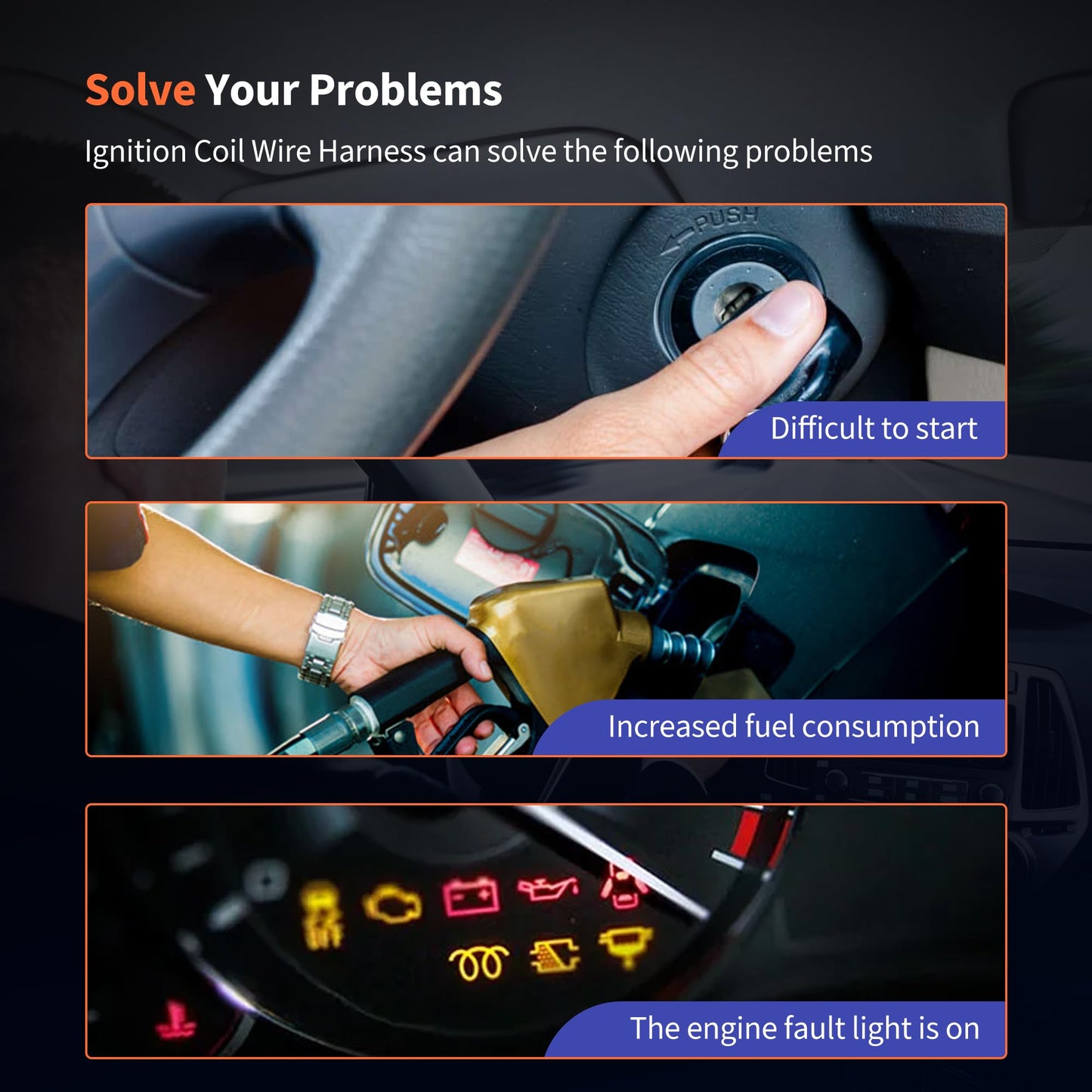 Solve Your Problems

Ignition Coil Wire Harness can solve the following problems

PUSH

Difficult to start

Increased fuel consumption

The engine fault light is on