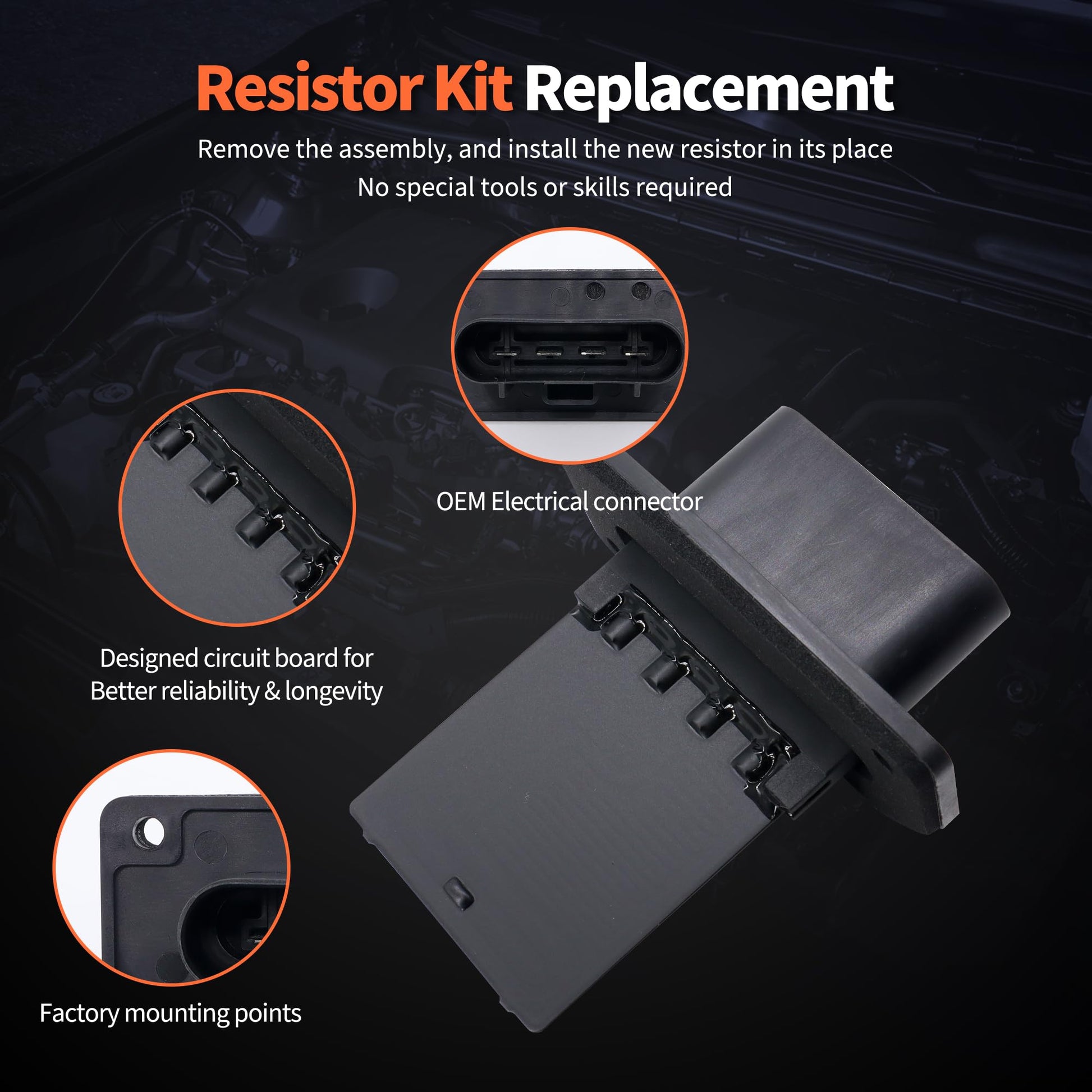 Resistor Kit Replacement

Remove the assembly, and install the new resistor in its place
No special tools or skills required

OEM Electrical connector

Designed circuit board for
Better reliability & longevity

Factory mounting points