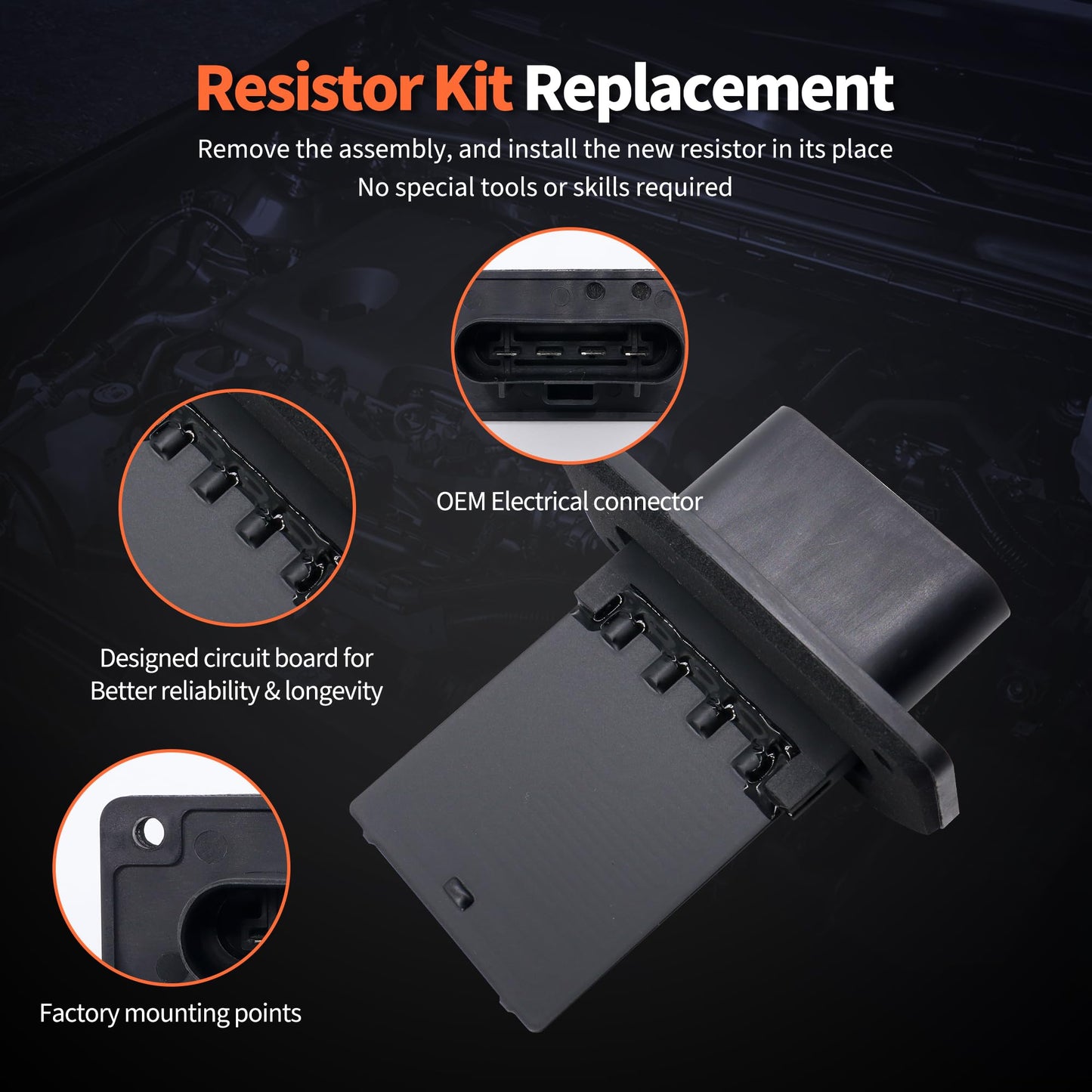 Resistor Kit Replacement

Remove the assembly, and install the new resistor in its place
No special tools or skills required

OEM Electrical connector

Designed circuit board for
Better reliability & longevity

Factory mounting points