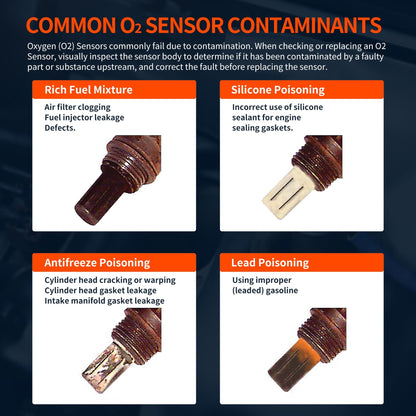 COMMON $O_2$ SENSOR CONTAMINANTS

Oxygen (O2) Sensors commonly fail due to contamination. When checking or replacing an O2 Sensor, visually inspect the sensor body to determine if it has been contaminated by a faulty part or substance upstream, and correct the fault before replacing the sensor.

Rich Fuel Mixture

Air filter clogging
Fuel injector leakage
Defects.

Silicone Poisoning

Incorrect use of silicone sealant for engine sealing gaskets.

Antifreeze Poisoning

Cylinder head cracking or warping
Cylinder head gasket leakage
Intake manifold gasket leakage

Lead Poisoning

Using improper (leaded) gasoline