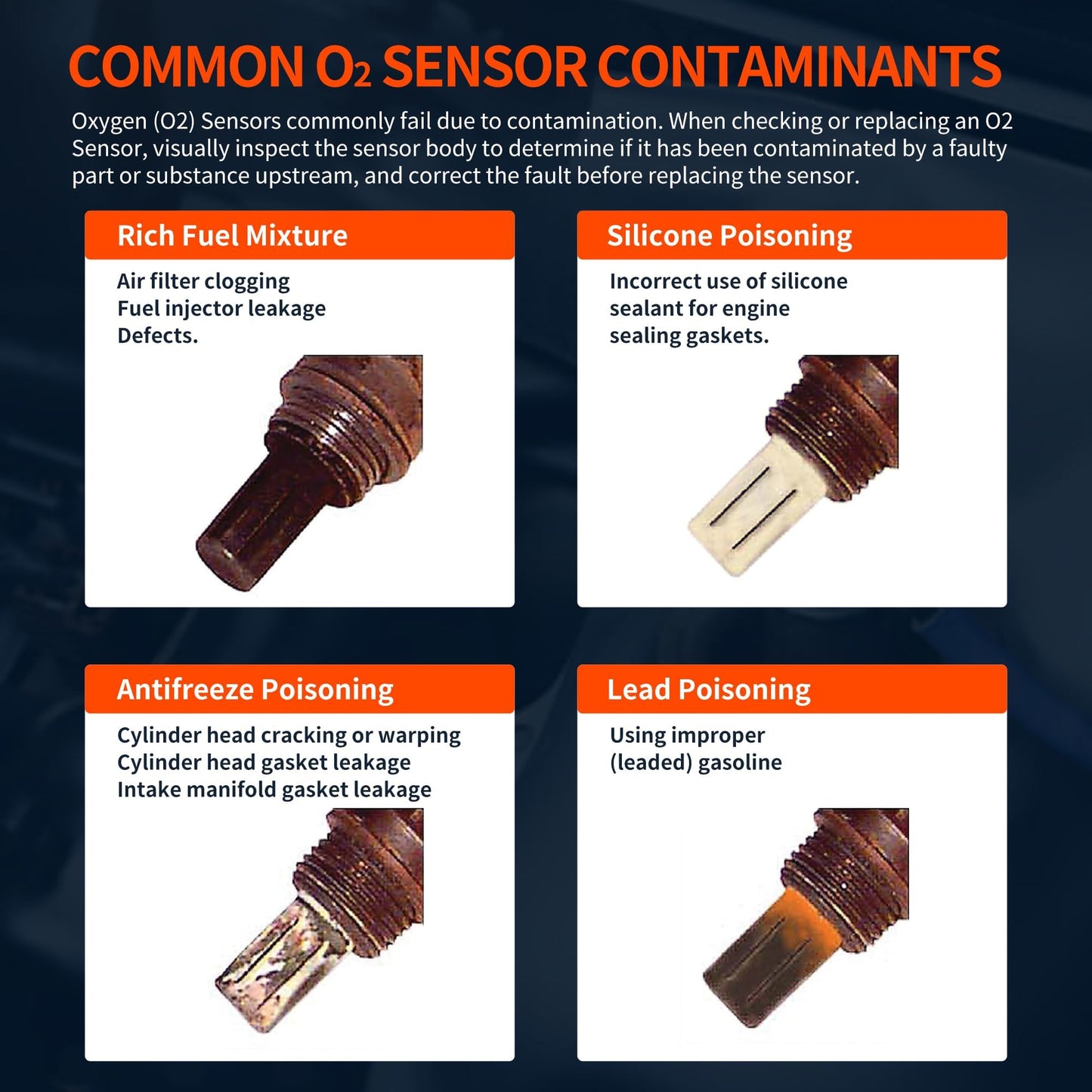 COMMON $O_2$ SENSOR CONTAMINANTS

Oxygen (O2) Sensors commonly fail due to contamination. When checking or replacing an O2 Sensor, visually inspect the sensor body to determine if it has been contaminated by a faulty part or substance upstream, and correct the fault before replacing the sensor.

Rich Fuel Mixture

Air filter clogging
Fuel injector leakage
Defects.

Silicone Poisoning

Incorrect use of silicone sealant for engine sealing gaskets.

Antifreeze Poisoning

Cylinder head cracking or warping
Cylinder head gasket leakage
Intake manifold gasket leakage

Lead Poisoning

Using improper (leaded) gasoline