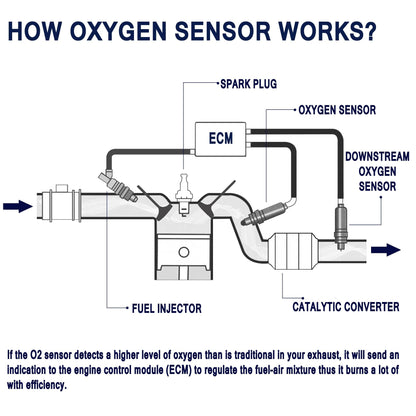 HOW OXYGEN SENSOR WORKS?

SPARK PLUG

OXYGEN SENSOR

ECM

DOWNSTREAM OXYGEN SENSOR

FUEL INJECTOR

CATALYTIC CONVERTER

If the O2 sensor detects a higher level of oxygen than is traditional in your exhaust, it will send an indication to the engine control module (ECM) to regulate the fuel-air mixture thus it burns a lot of with efficiency.