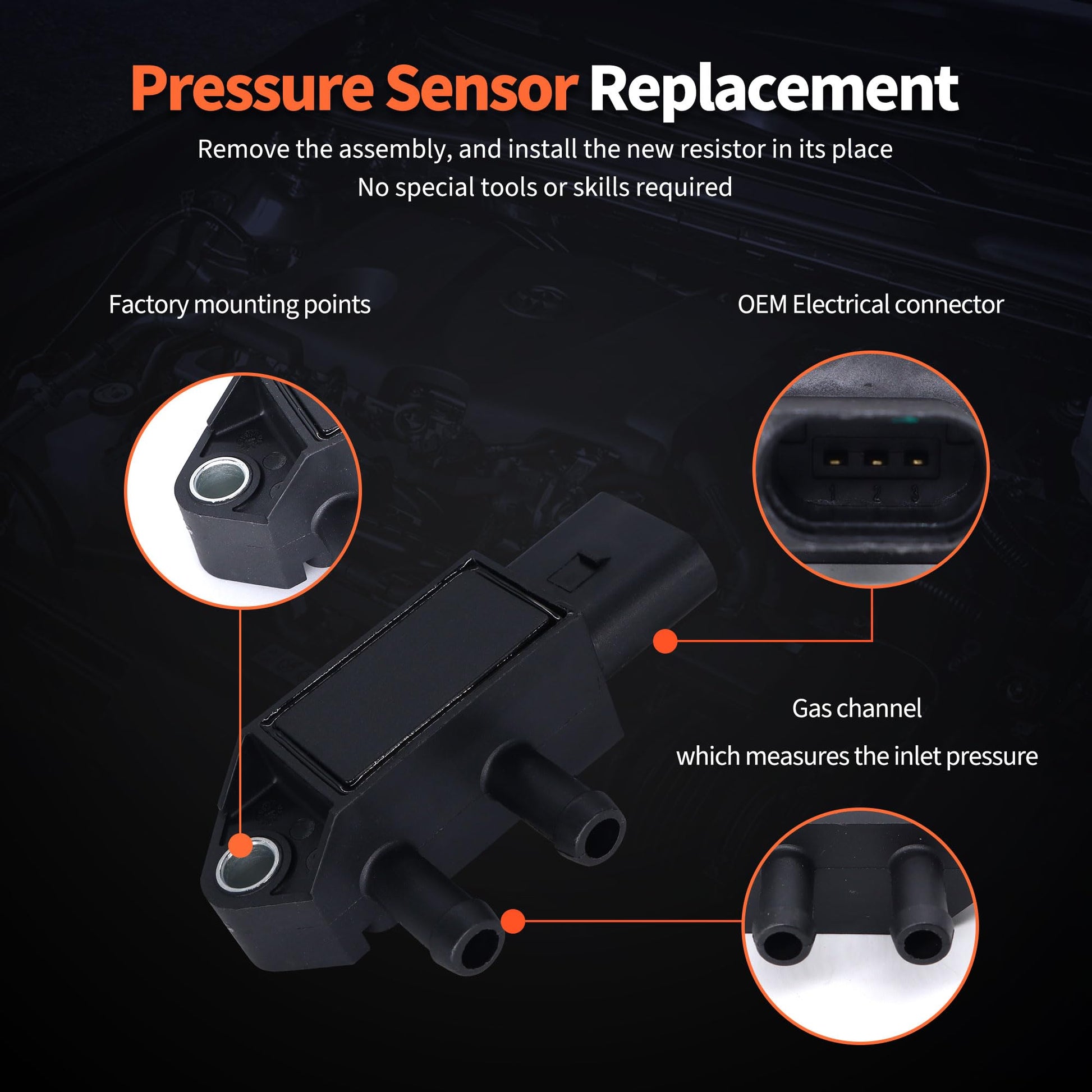 Pressure Sensor Replacement

Remove the assembly, and install the new resistor in its place
No special tools or skills required

Factory mounting points

OEM Electrical connector

1 2 3

Gas channel
which measures the inlet pressure