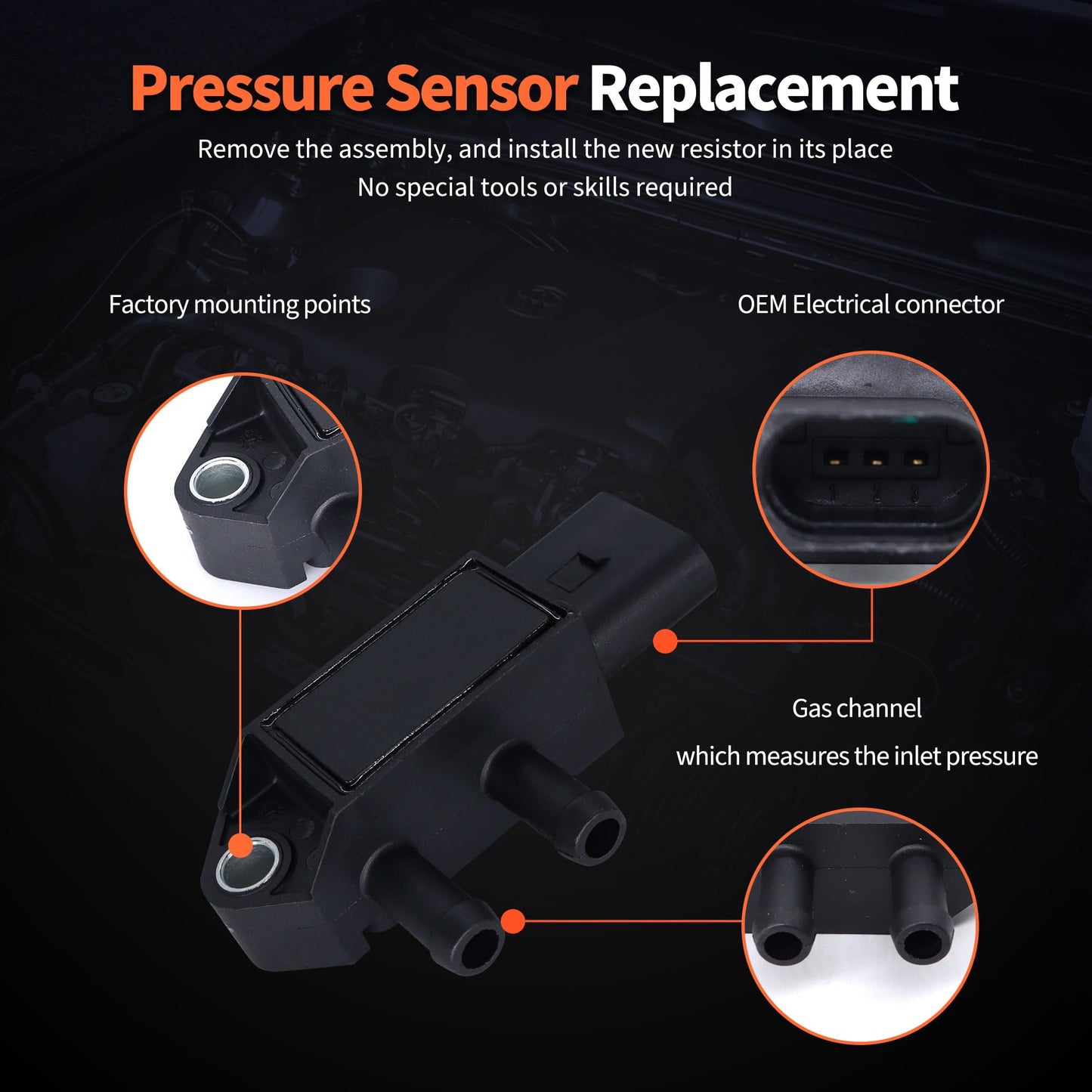 Pressure Sensor Replacement

Remove the assembly, and install the new resistor in its place
No special tools or skills required

Factory mounting points

OEM Electrical connector

1 2 3

Gas channel
which measures the inlet pressure