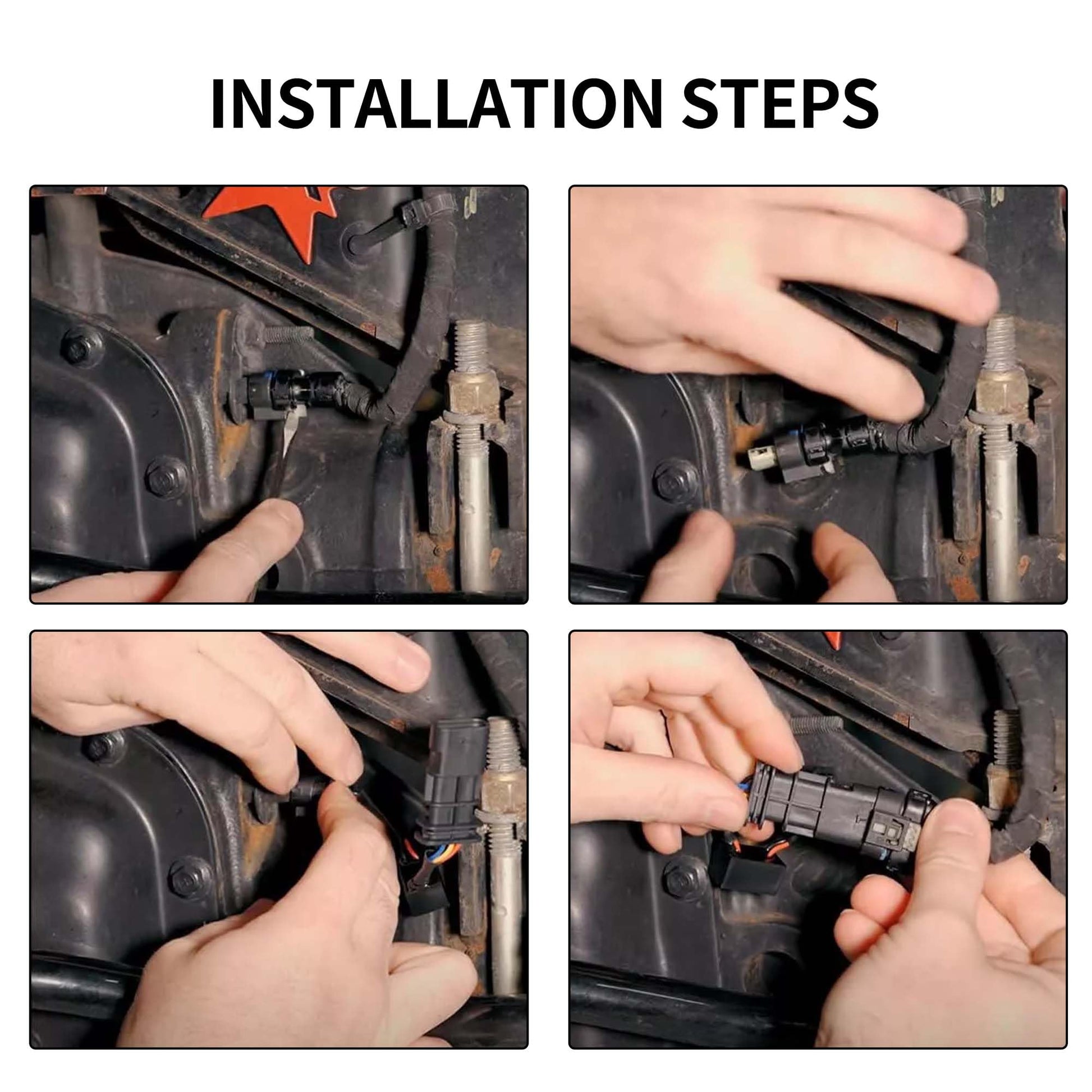 INSTALLATION STEPS