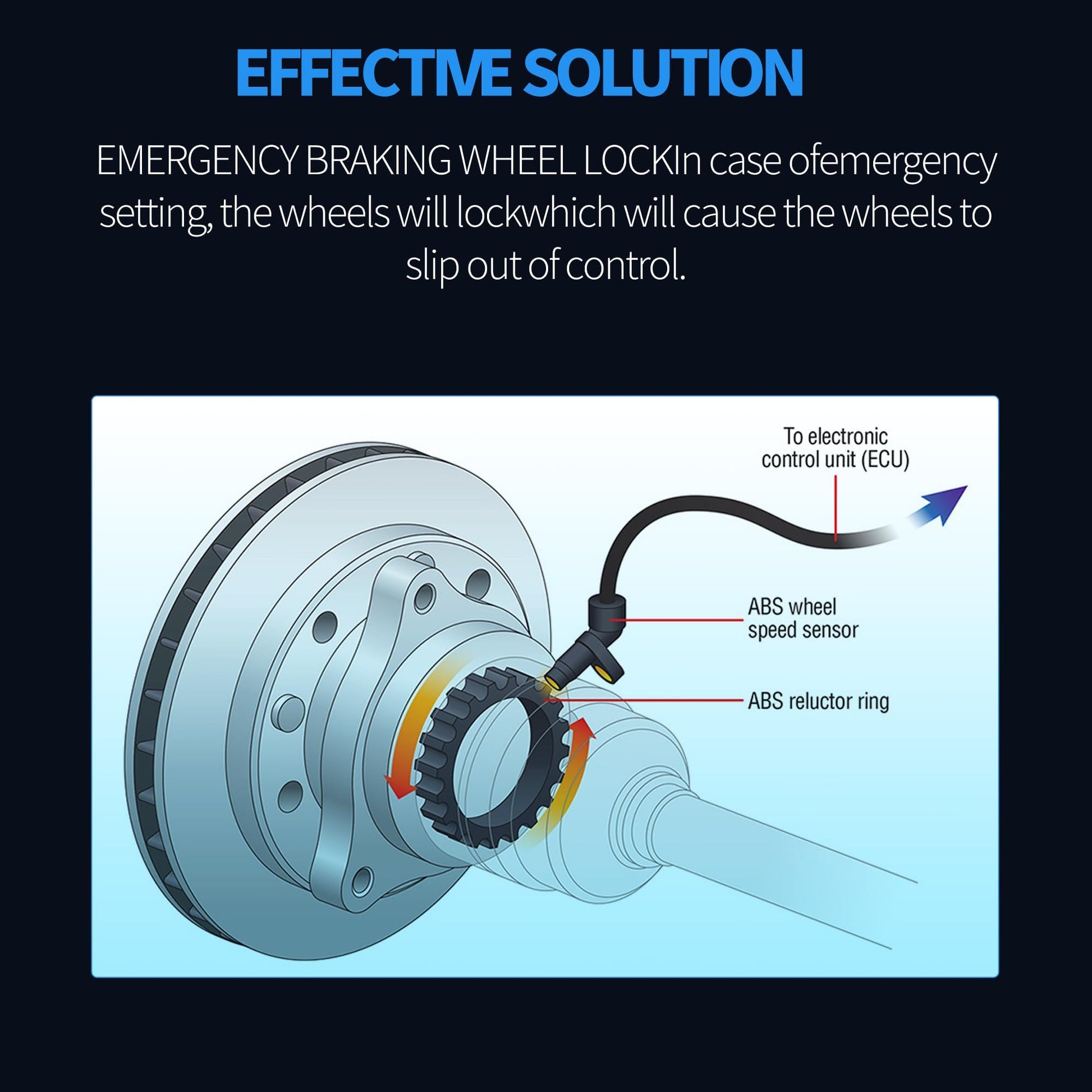 EFFECTIVE SOLUTION

EMERGENCY BRAKING WHEEL LOCKIn case ofemergency setting, the wheels will lockwhich will cause the wheels to slip out of control.

To electronic control unit (ECU)

ABS wheel speed sensor

ABS reluctor ring