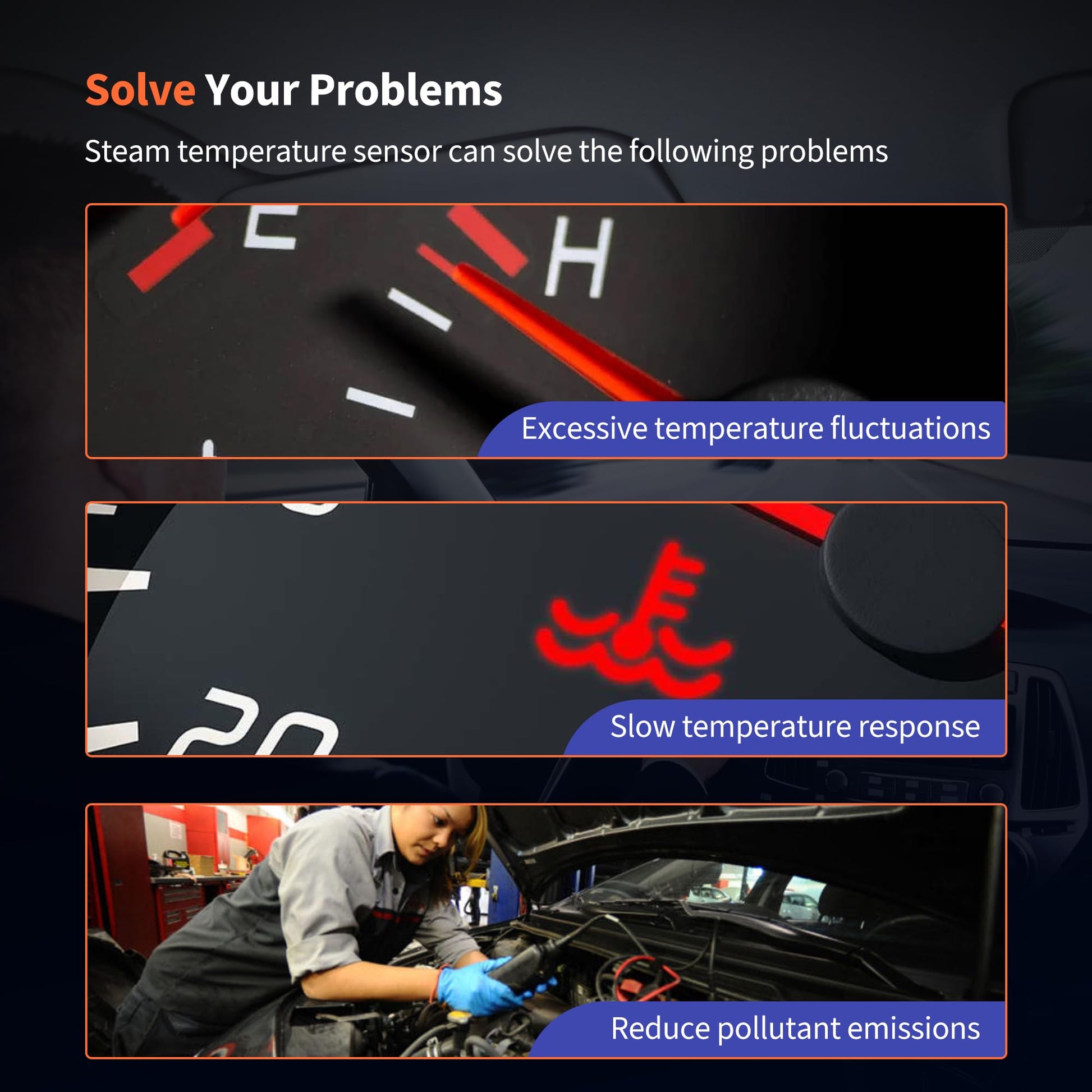 Solve Your Problems

Steam temperature sensor can solve the following problems

H

Excessive temperature fluctuations

20

Slow temperature response

Reduce pollutant emissions