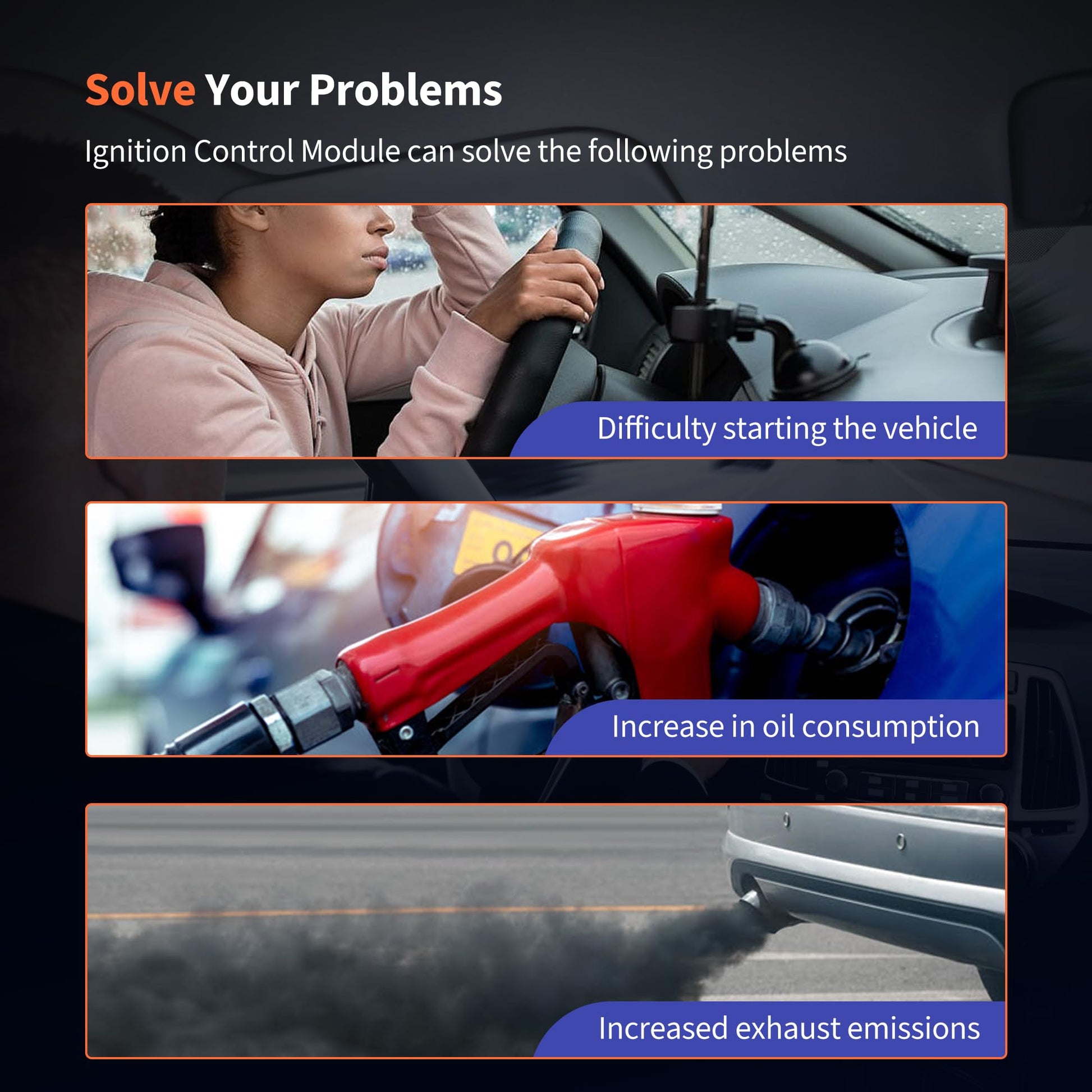 Solve Your Problems

Ignition Control Module can solve the following problems

Difficulty starting the vehicle

Increase in oil consumption

Increased exhaust emissions