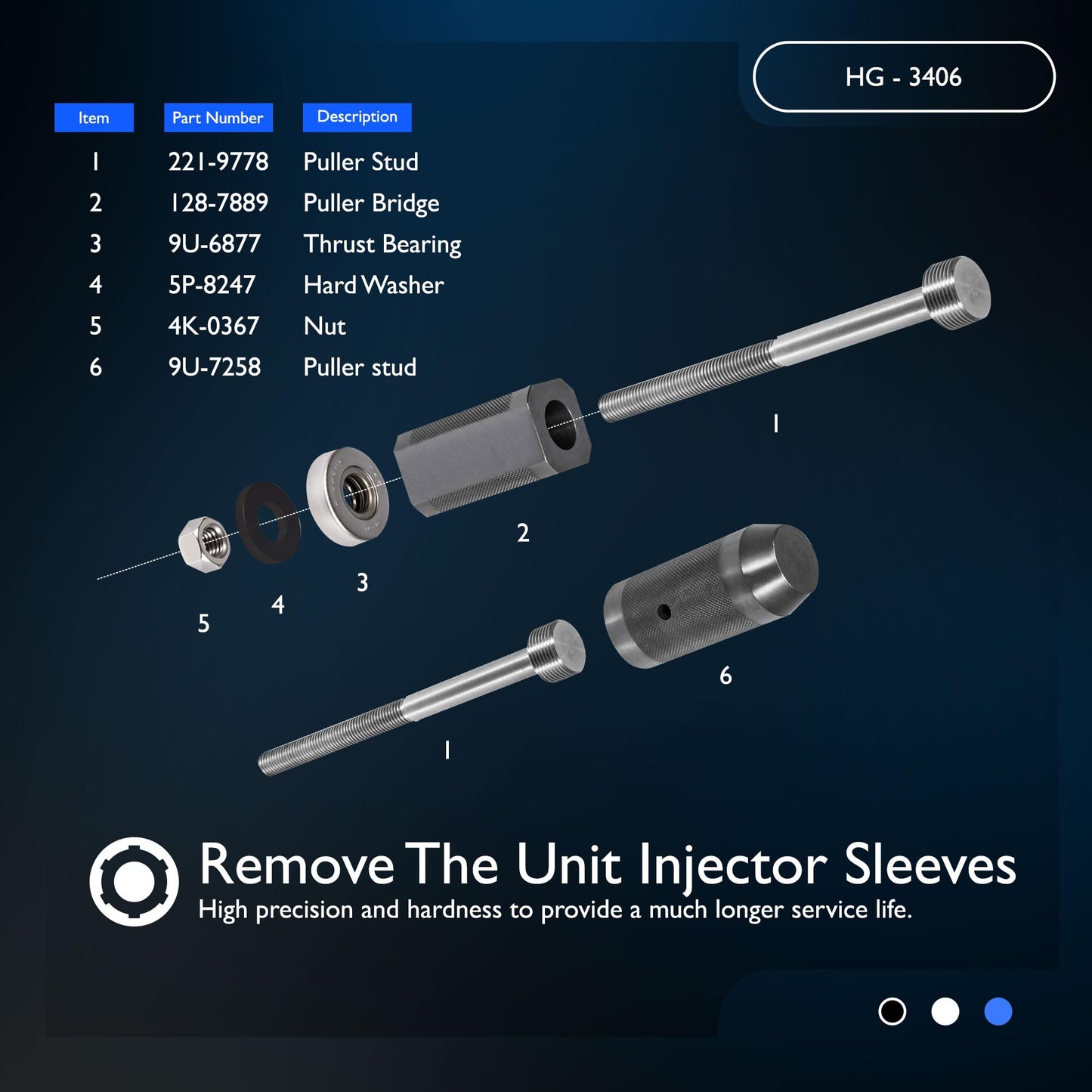 HG - 3406

| Item | Part Number | Description |
|---|---|---|
| 1 | 221-9778 | Puller Stud |
| 2 | 128-7889 | Puller Bridge |
| 3 | 9U-6877 | Thrust Bearing |
| 4 | 5P-8247 | Hard Washer |
| 5 | 4K-0367 | Nut |
| 6 | 9U-7258 | Puller stud |

1

2

3

4

5

6

1

Remove The Unit Injector Sleeves
High precision and hardness to provide a much longer service life.