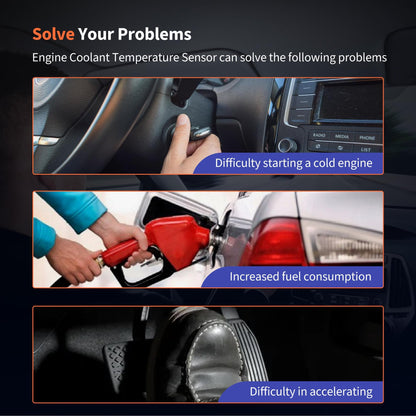 Solve Your Problems

Engine Coolant Temperature Sensor can solve the following problems

RADIO MEDIA PHONE
LIST

Difficulty starting a cold engine

Increased fuel consumption

Difficulty in accelerating