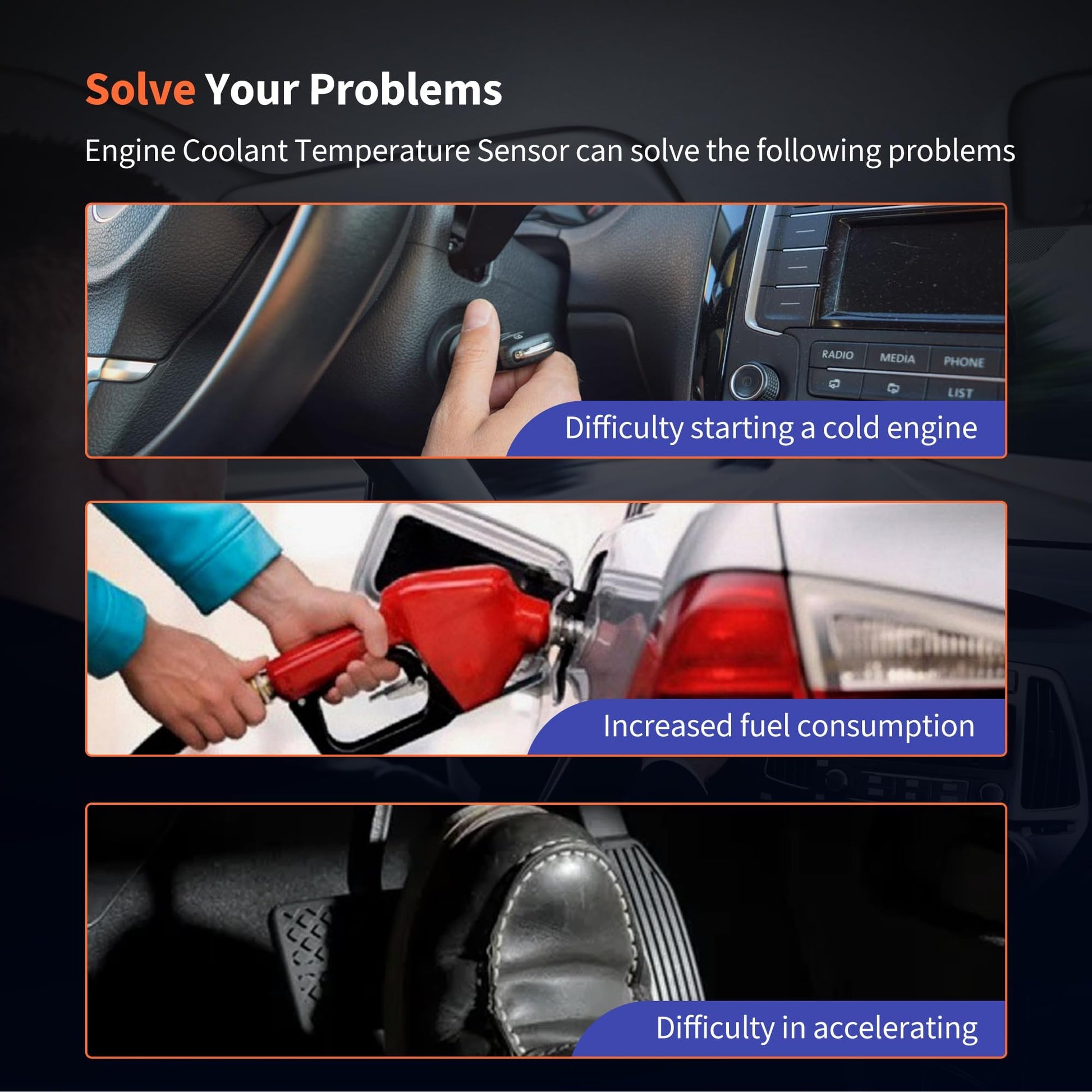 Solve Your Problems

Engine Coolant Temperature Sensor can solve the following problems

RADIO MEDIA PHONE
LIST

Difficulty starting a cold engine

Increased fuel consumption

Difficulty in accelerating