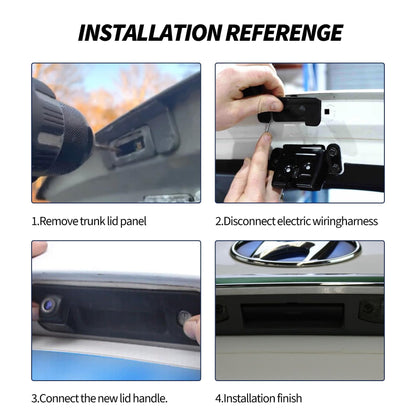 INSTALLATION REFERENGE

1.Remove trunk lid panel

2.Disconnect electric wiringharness

3.Connect the new lid handle.

4.Installation finish