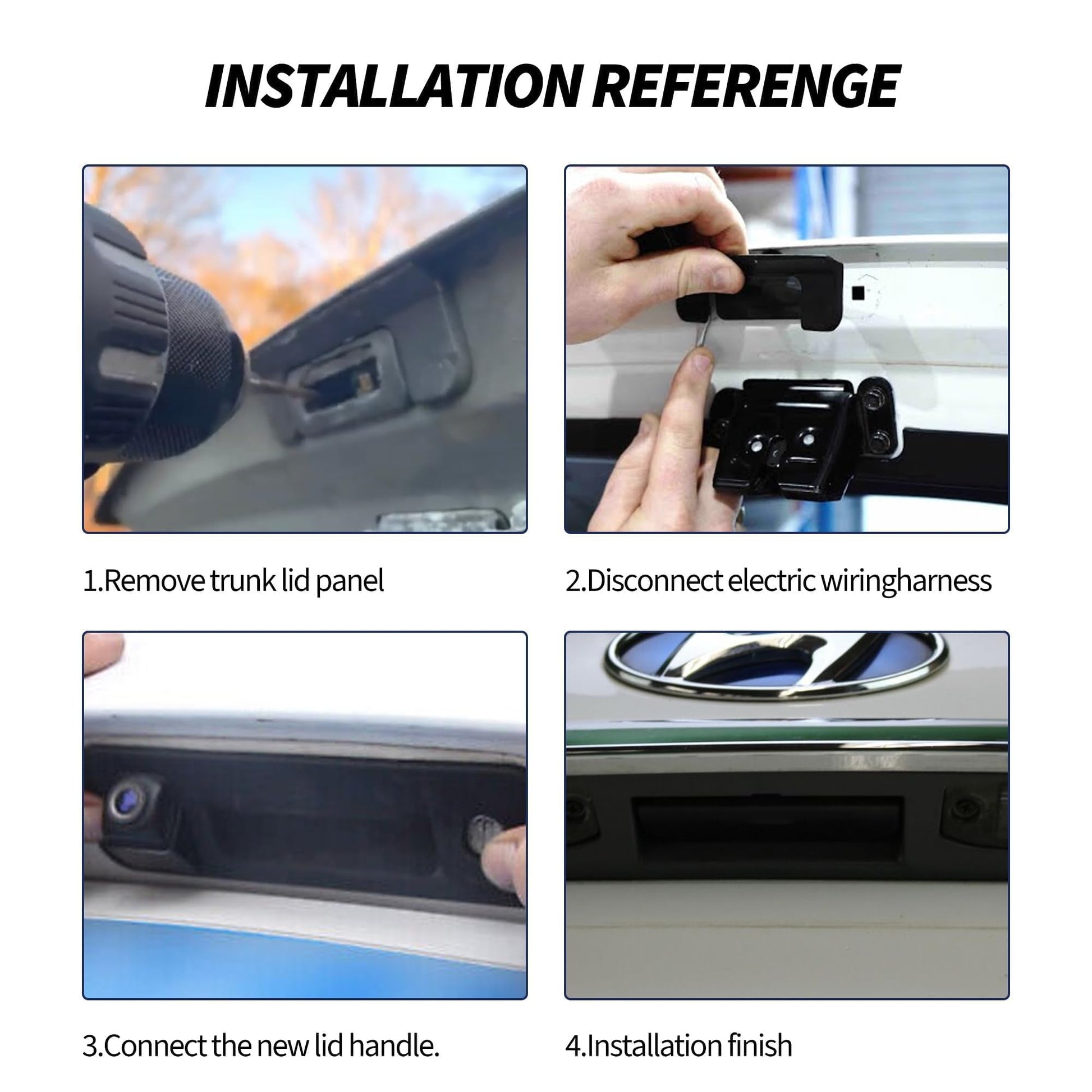 INSTALLATION REFERENGE

1.Remove trunk lid panel

2.Disconnect electric wiringharness

3.Connect the new lid handle.

4.Installation finish