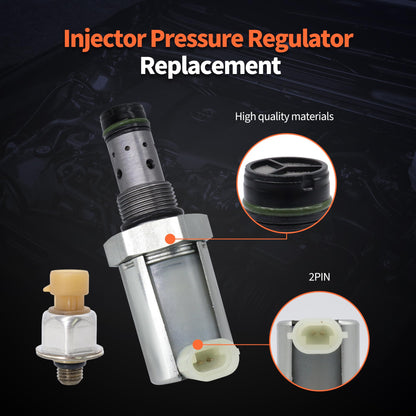 Injector Pressure Regulator
Replacement

High quality materials

2PIN