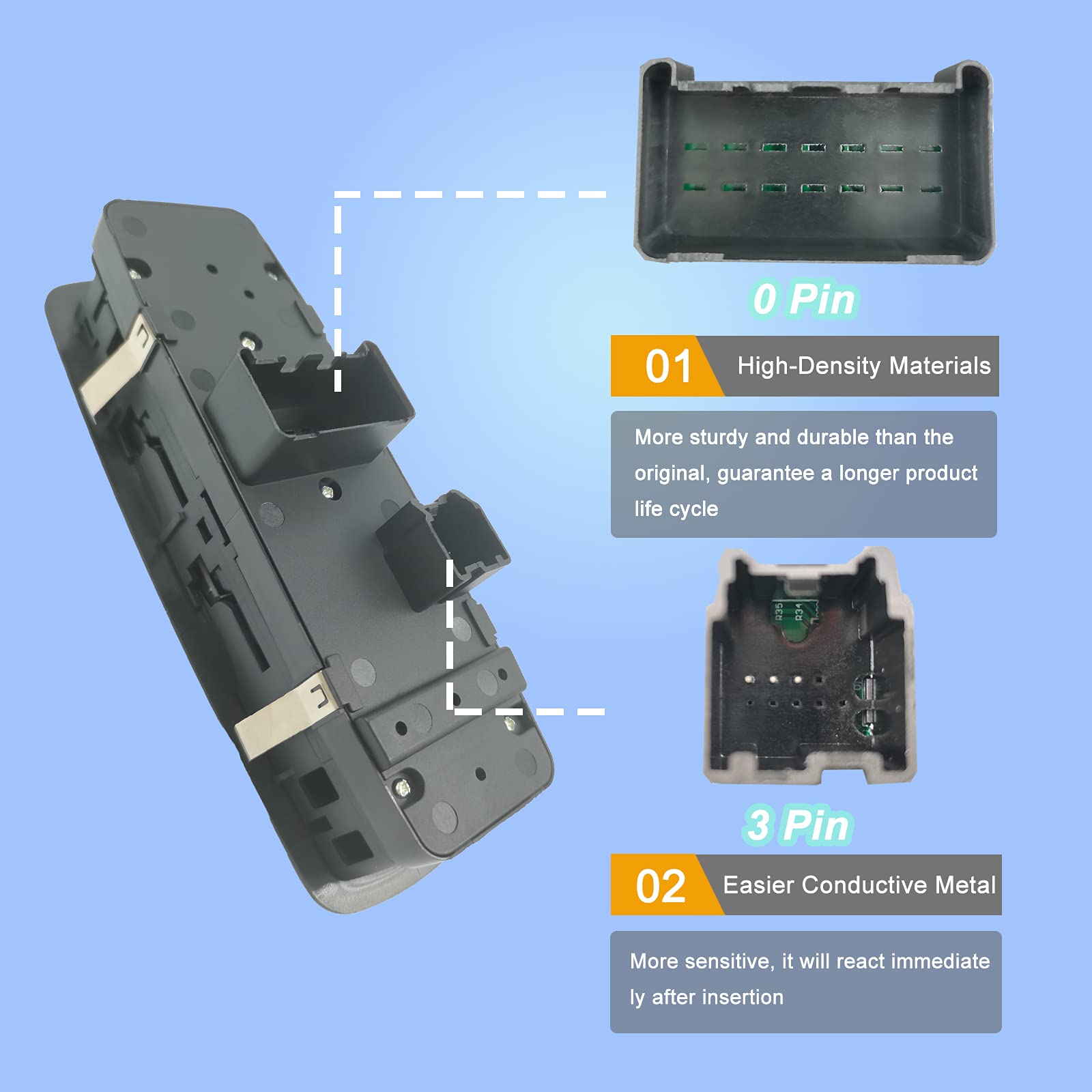 0 Pin

01 High-Density Materials

More sturdy and durable than the original, guarantee a longer product life cycle

R35 R34

3 Pin

02 Easier Conductive Metal

More sensitive, it will react immediate ly after insertion