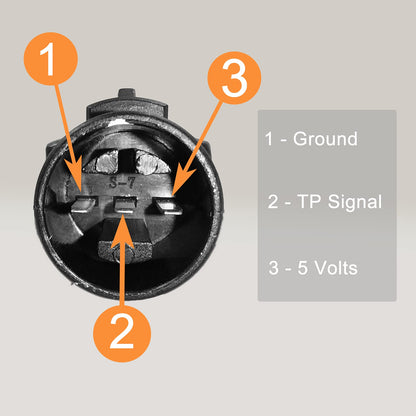 1

3

S-7

2

1 - Ground

2 - TP Signal

3 - 5 Volts