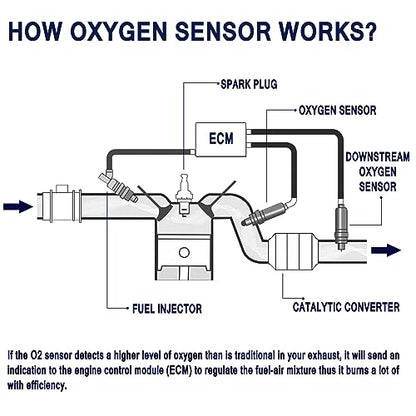 HOW OXYGEN SENSOR WORKS?

SPARK PLUG

OXYGEN SENSOR

ECM

DOWNSTREAM OXYGEN SENSOR

FUEL INJECTOR

CATALYTIC CONVERTER

If the O2 sensor detects a higher level of oxygen than is traditional in your exhaust, it will send an indication to the engine control module (ECM) to regulate the fuel-air mixture thus it burns a lot of with efficiency.