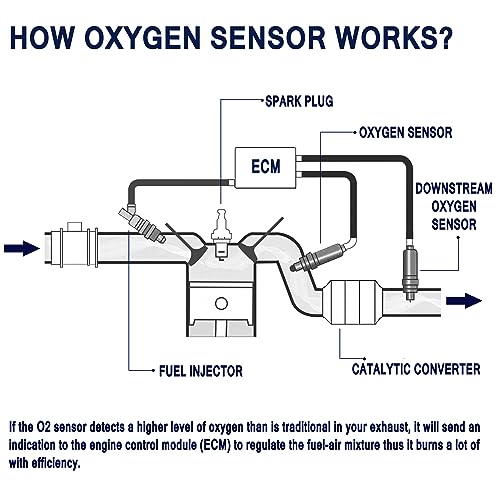 HOW OXYGEN SENSOR WORKS?

SPARK PLUG

OXYGEN SENSOR

ECM

DOWNSTREAM OXYGEN SENSOR

FUEL INJECTOR

CATALYTIC CONVERTER

If the O2 sensor detects a higher level of oxygen than is traditional in your exhaust, it will send an indication to the engine control module (ECM) to regulate the fuel-air mixture thus it burns a lot of with efficiency.