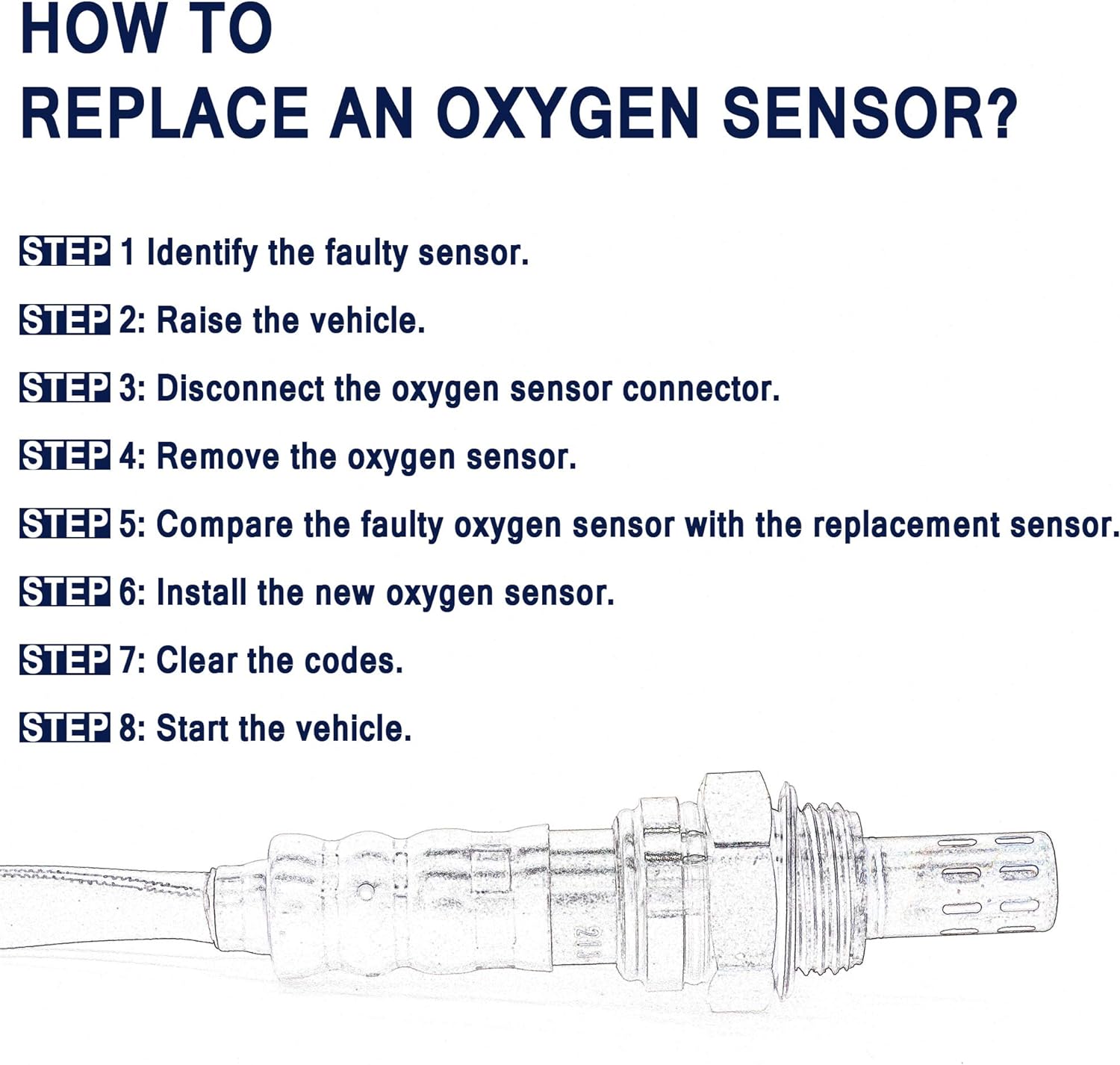 HOW TO
REPLACE AN OXYGEN SENSOR?

STEP 1 Identify the faulty sensor.

STEP 2: Raise the vehicle.

STEP 3: Disconnect the oxygen sensor connector.

STEP 4: Remove the oxygen sensor.

STEP 5: Compare the faulty oxygen sensor with the replacement sensor.

STEP 6: Install the new oxygen sensor.

STEP 7: Clear the codes.

STEP 8: Start the vehicle.