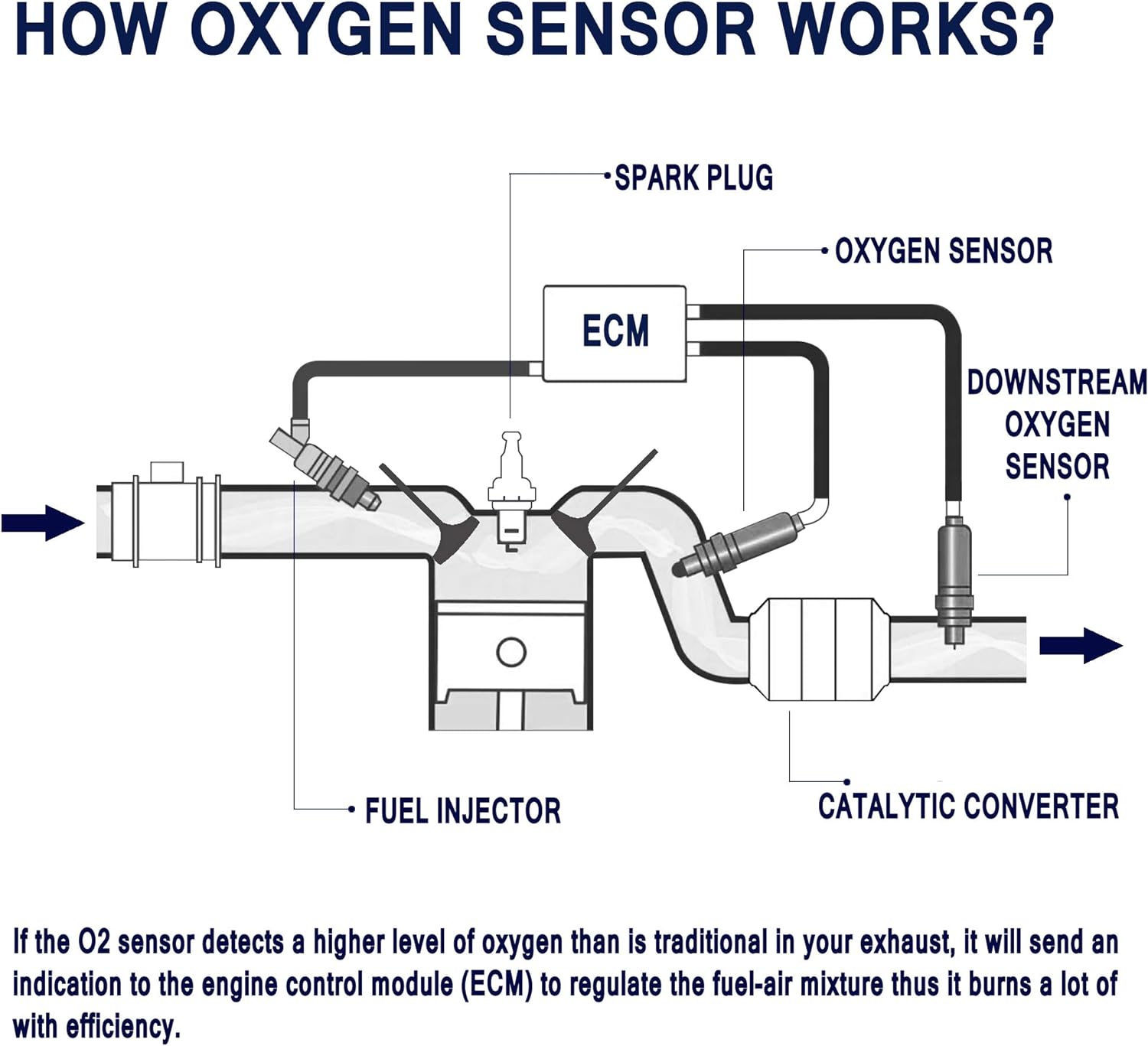 HOW OXYGEN SENSOR WORKS?

SPARK PLUG

OXYGEN SENSOR

ECM

DOWNSTREAM OXYGEN SENSOR

FUEL INJECTOR

CATALYTIC CONVERTER

If the O2 sensor detects a higher level of oxygen than is traditional in your exhaust, it will send an indication to the engine control module (ECM) to regulate the fuel-air mixture thus it burns a lot of with efficiency.