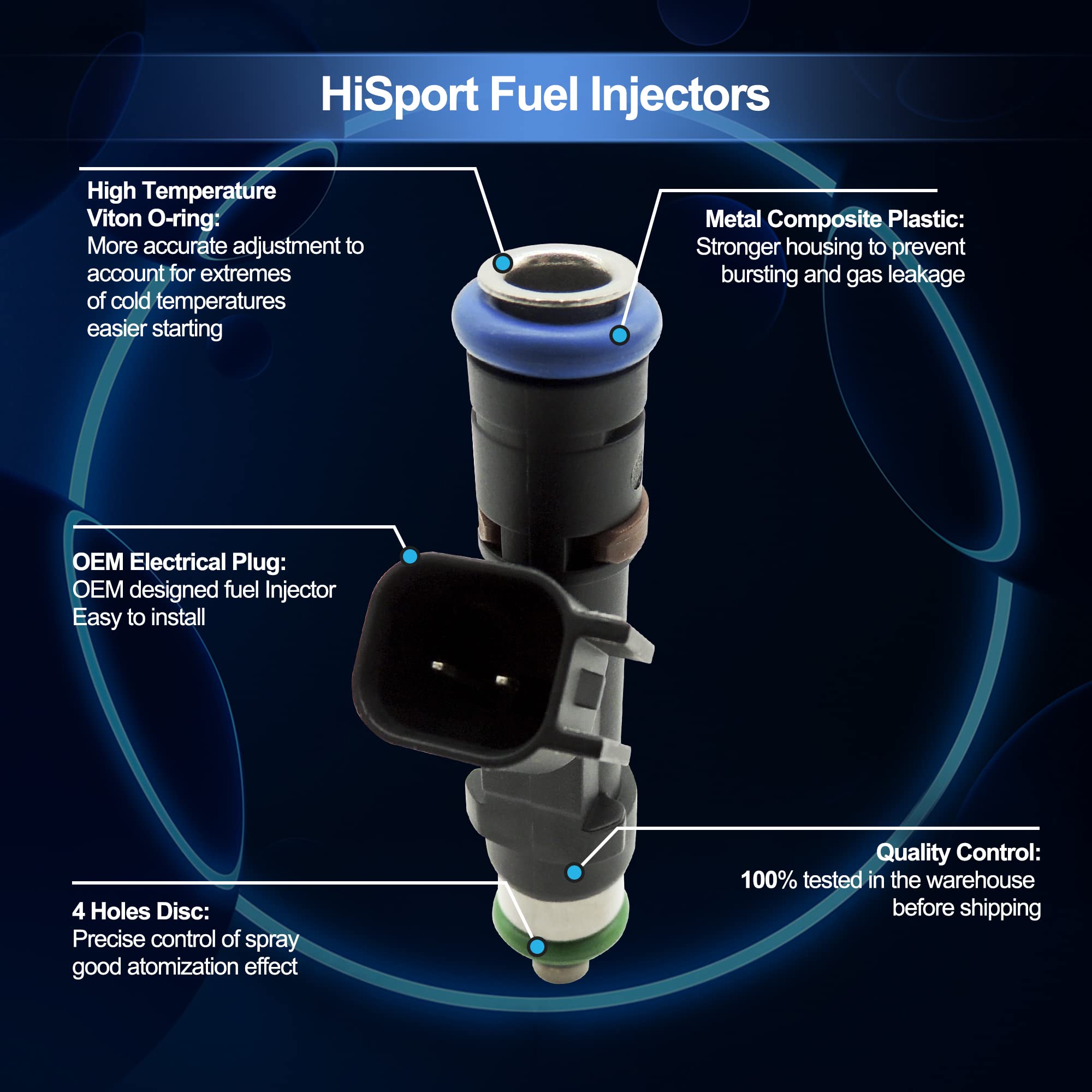 HiSport Fuel Injectors

High Temperature Viton O-ring:
More accurate adjustment to account for extremes of cold temperatures easier starting

Metal Composite Plastic:
Stronger housing to prevent bursting and gas leakage

OEM Electrical Plug:
OEM designed fuel Injector
Easy to install

Quality Control:
100% tested in the warehouse before shipping

4 Holes Disc:
Precise control of spray good atomization effect