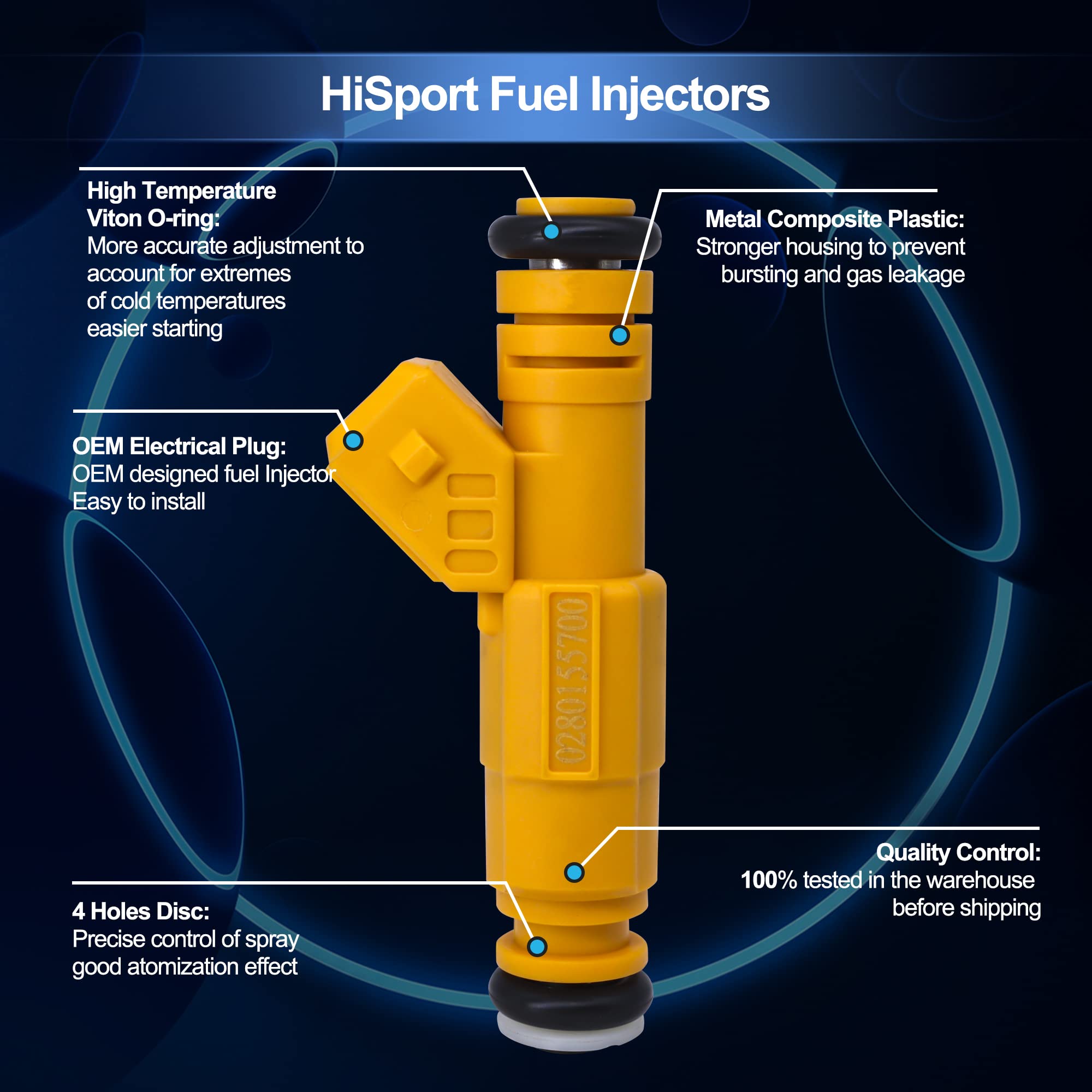 HiSport Fuel Injectors

High Temperature Viton O-ring:
More accurate adjustment to account for extremes of cold temperatures easier starting

Metal Composite Plastic:
Stronger housing to prevent bursting and gas leakage

OEM Electrical Plug:
OEM designed fuel Injector
Easy to install

0280155700

Quality Control:
100% tested in the warehouse before shipping

4 Holes Disc:
Precise control of spray good atomization effect