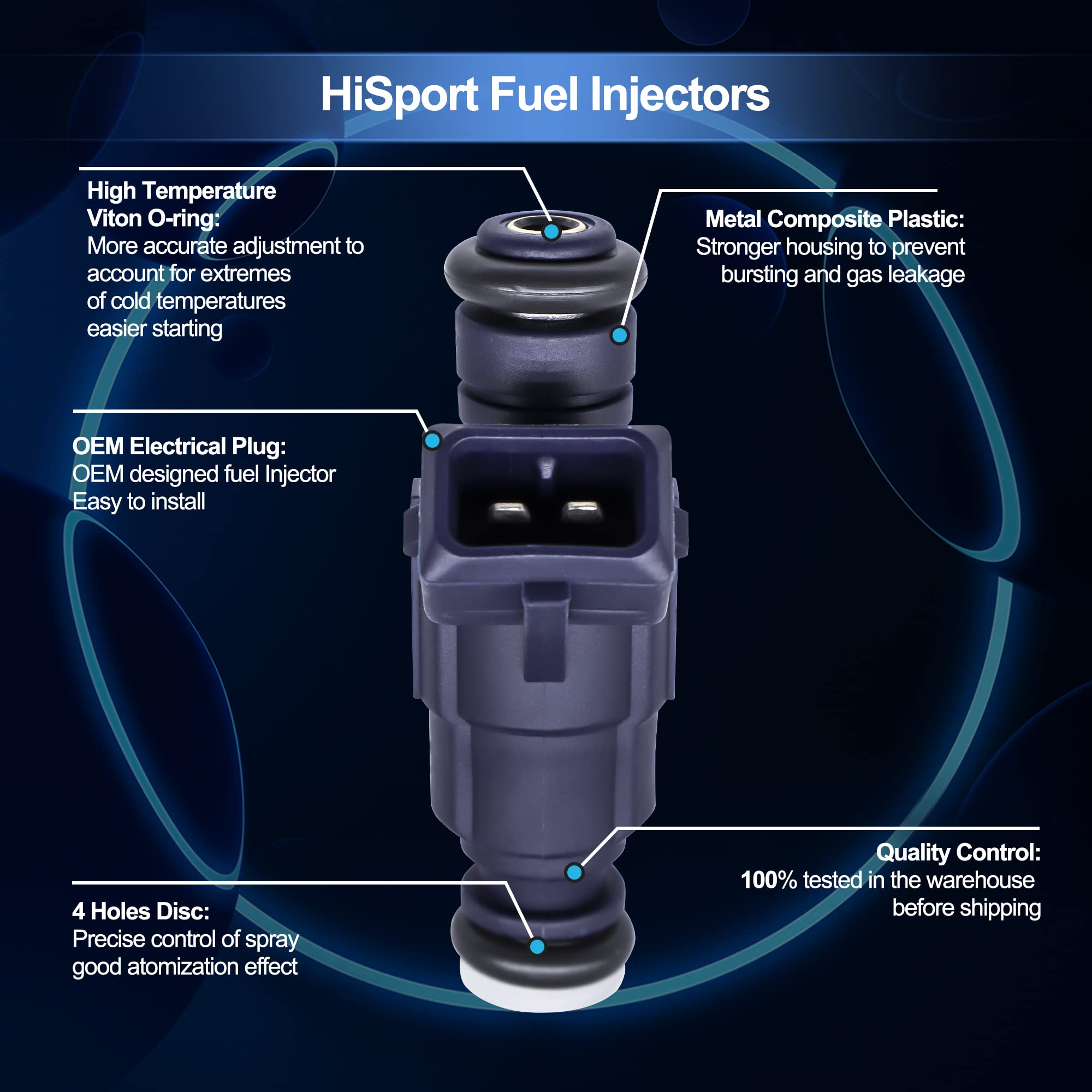 HiSport Fuel Injectors

High Temperature Viton O-ring:
More accurate adjustment to account for extremes of cold temperatures easier starting

Metal Composite Plastic:
Stronger housing to prevent bursting and gas leakage

OEM Electrical Plug:
OEM designed fuel Injector
Easy to install

Quality Control:
100% tested in the warehouse before shipping

4 Holes Disc:
Precise control of spray good atomization effect