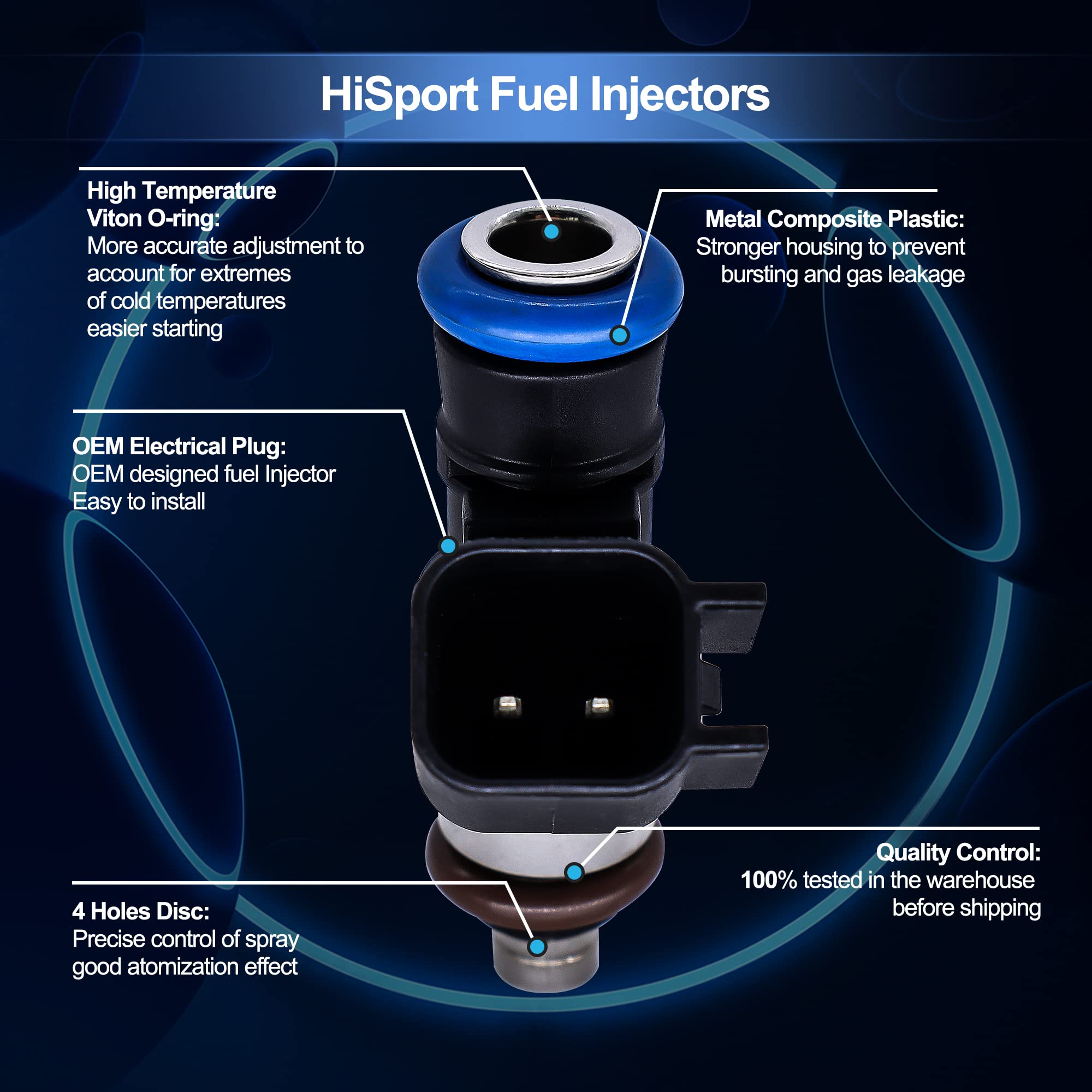 HiSport Fuel Injectors

High Temperature
Viton O-ring:
More accurate adjustment to account for extremes of cold temperatures easier starting

Metal Composite Plastic:
Stronger housing to prevent bursting and gas leakage

OEM Electrical Plug:
OEM designed fuel Injector
Easy to install

Quality Control:
100% tested in the warehouse before shipping

4 Holes Disc:
Precise control of spray
good atomization effect