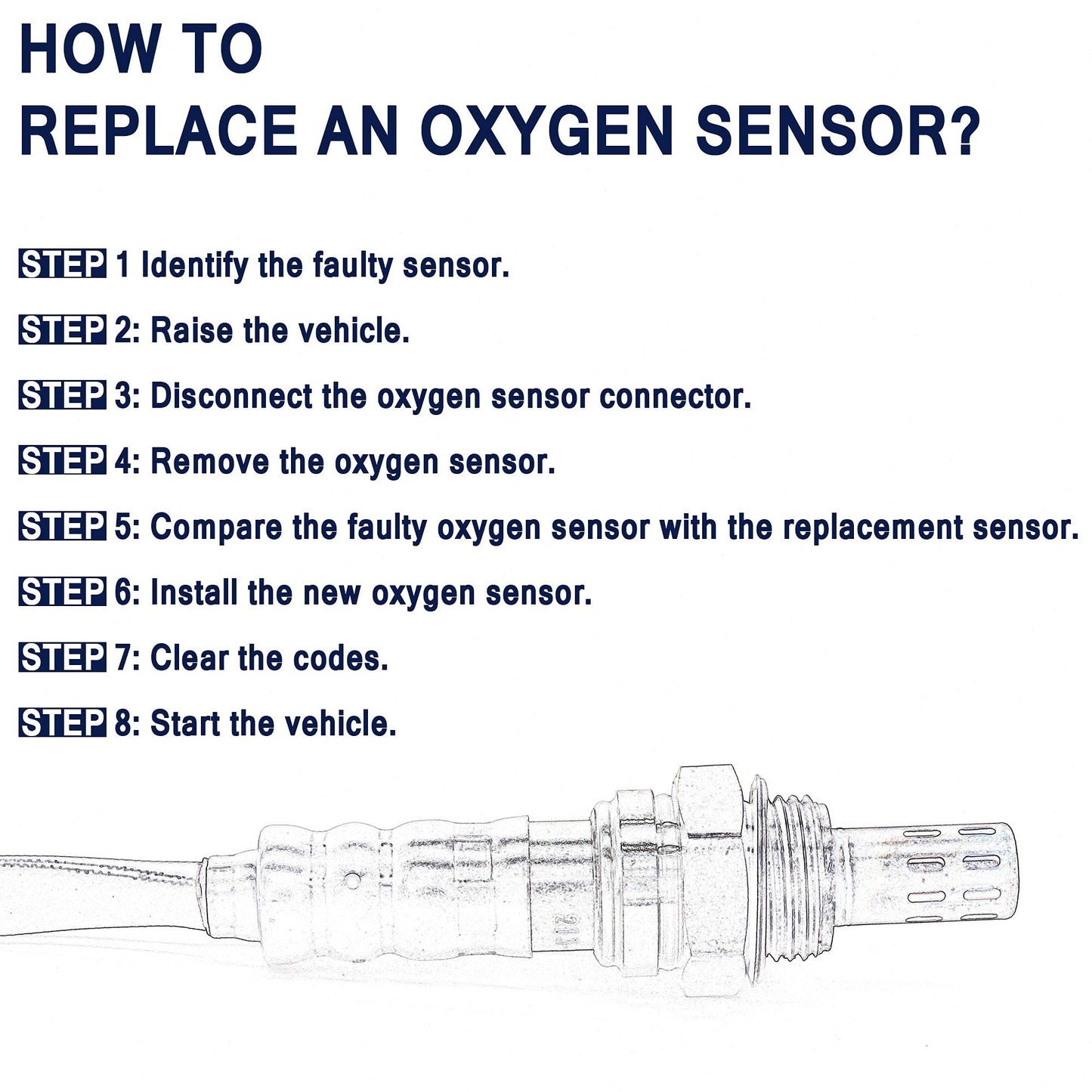 HOW TO
REPLACE AN OXYGEN SENSOR?

STEP 1 Identify the faulty sensor.

STEP 2: Raise the vehicle.

STEP 3: Disconnect the oxygen sensor connector.

STEP 4: Remove the oxygen sensor.

STEP 5: Compare the faulty oxygen sensor with the replacement sensor.

STEP 6: Install the new oxygen sensor.

STEP 7: Clear the codes.

STEP 8: Start the vehicle.