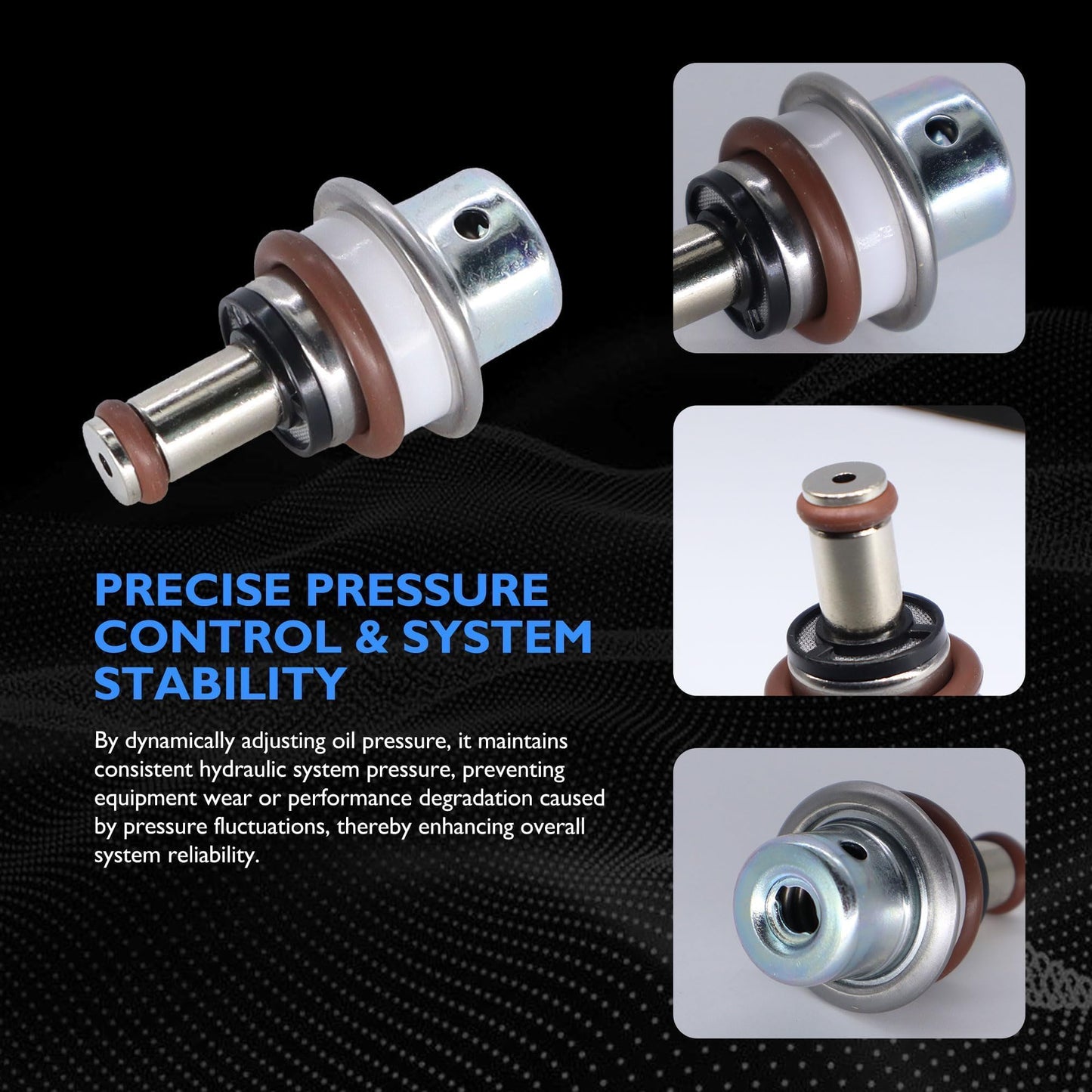 PRECISE PRESSURE CONTROL & SYSTEM STABILITY

By dynamically adjusting oil pressure, it maintains consistent hydraulic system pressure, preventing equipment wear or performance degradation caused by pressure fluctuations, thereby enhancing overall system reliability.