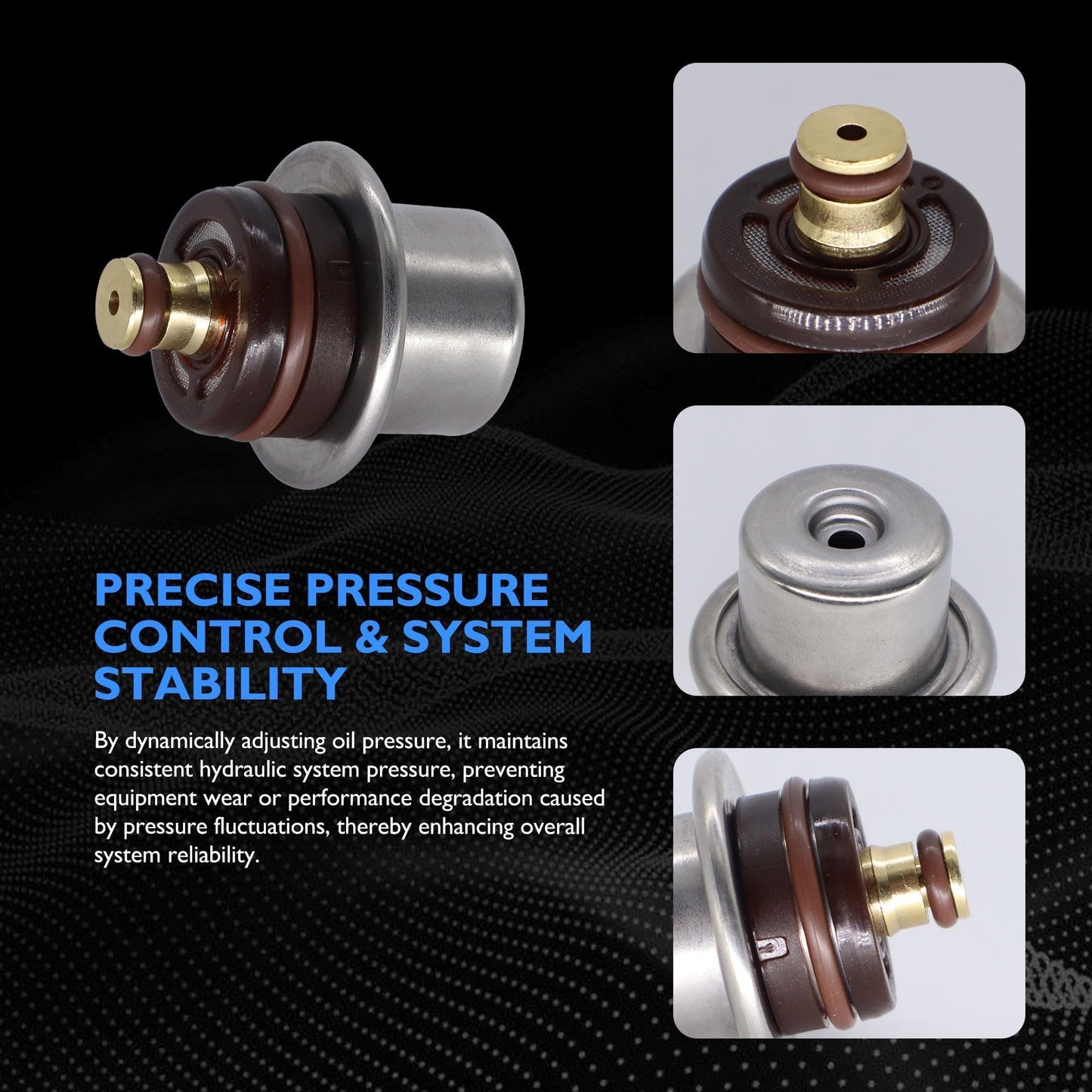 PRECISE PRESSURE CONTROL & SYSTEM STABILITY

By dynamically adjusting oil pressure, it maintains consistent hydraulic system pressure, preventing equipment wear or performance degradation caused by pressure fluctuations, thereby enhancing overall system reliability.