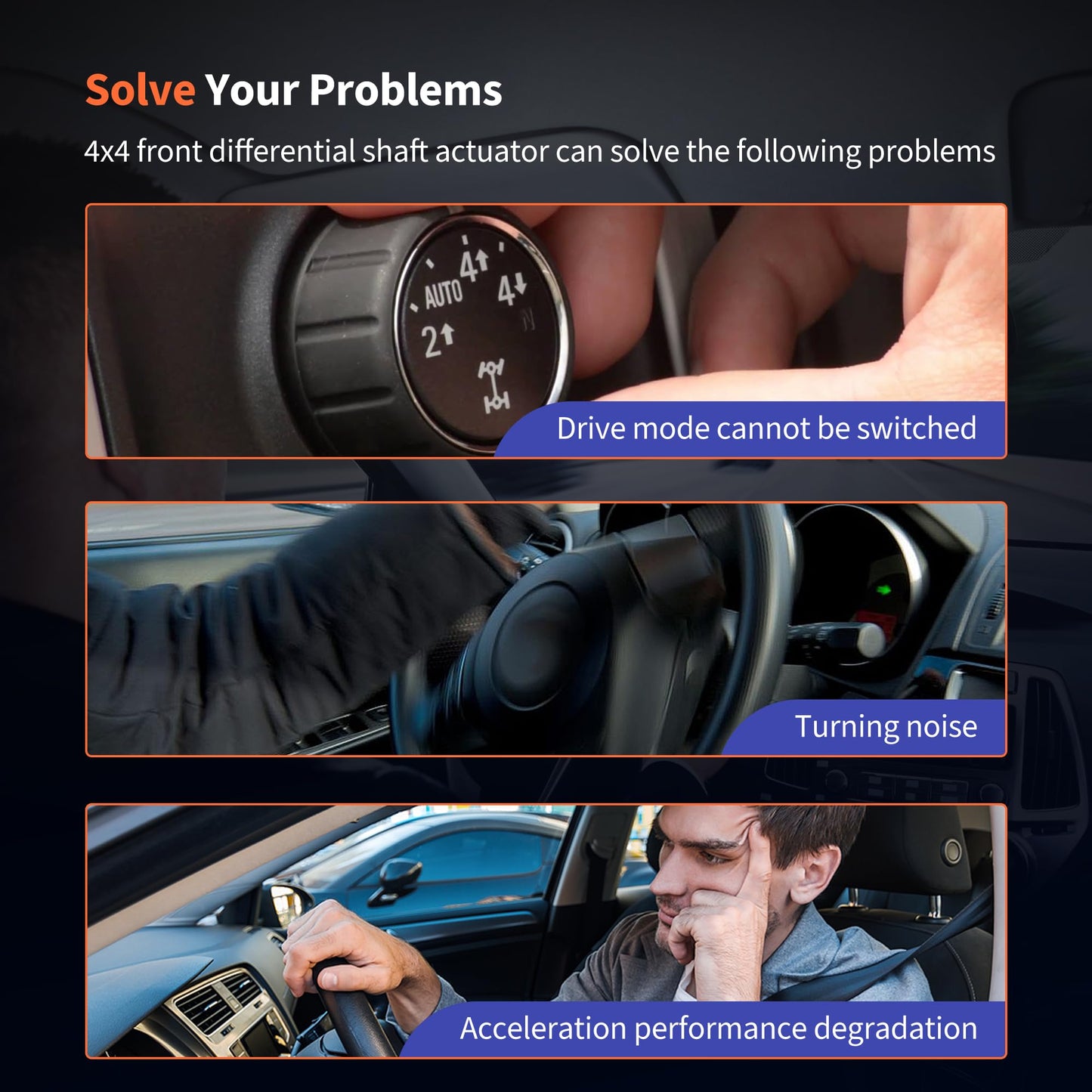 Solve Your Problems

4x4 front differential shaft actuator can solve the following problems

AUTO 4↑ 4↓ 2↑ N

Drive mode cannot be switched

Turning noise

Acceleration performance degradation