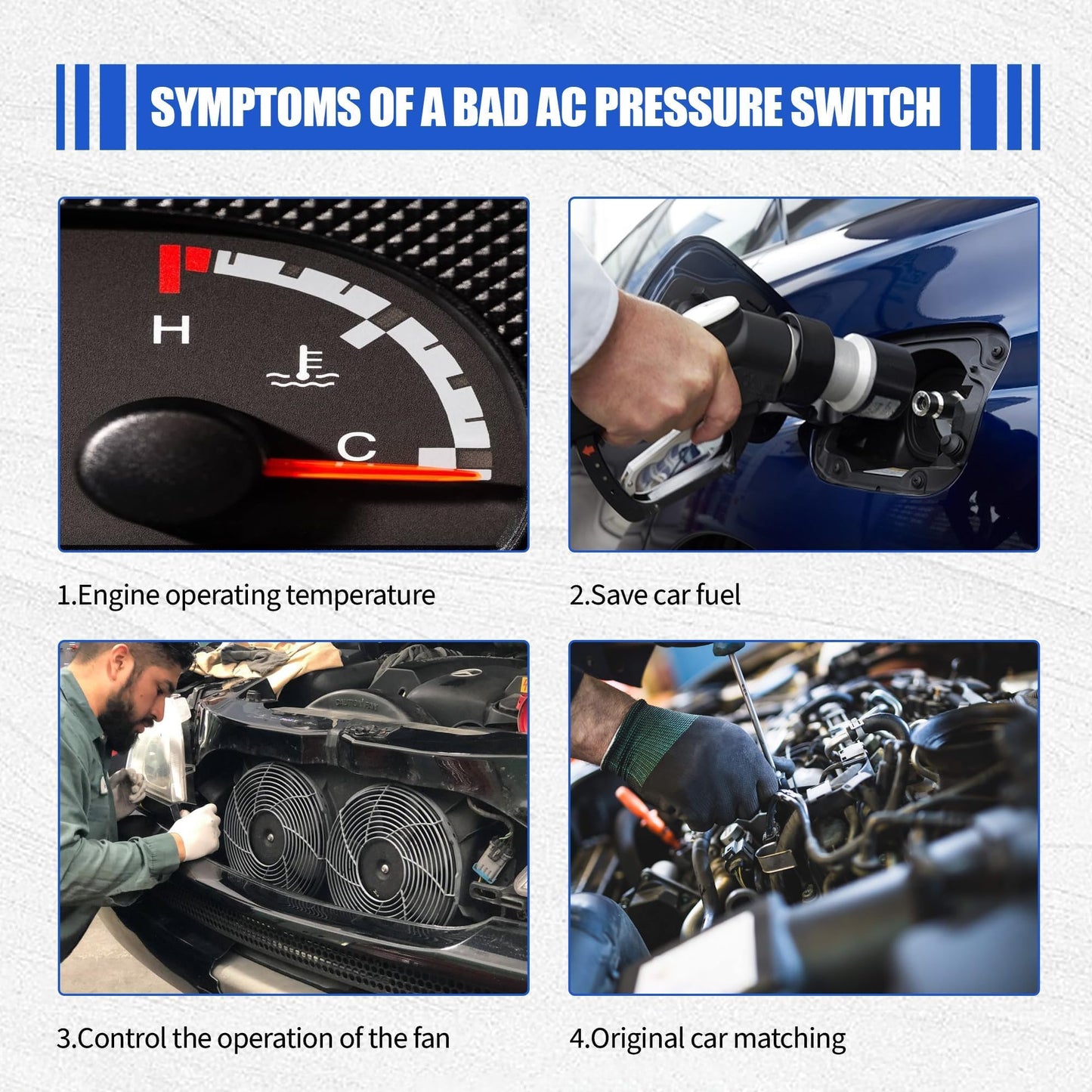 SYMPTOMS OF A BAD AC PRESSURE SWITCH

H

C

1.Engine operating temperature

2.Save car fuel

3.Control the operation of the fan

4.Original car matching