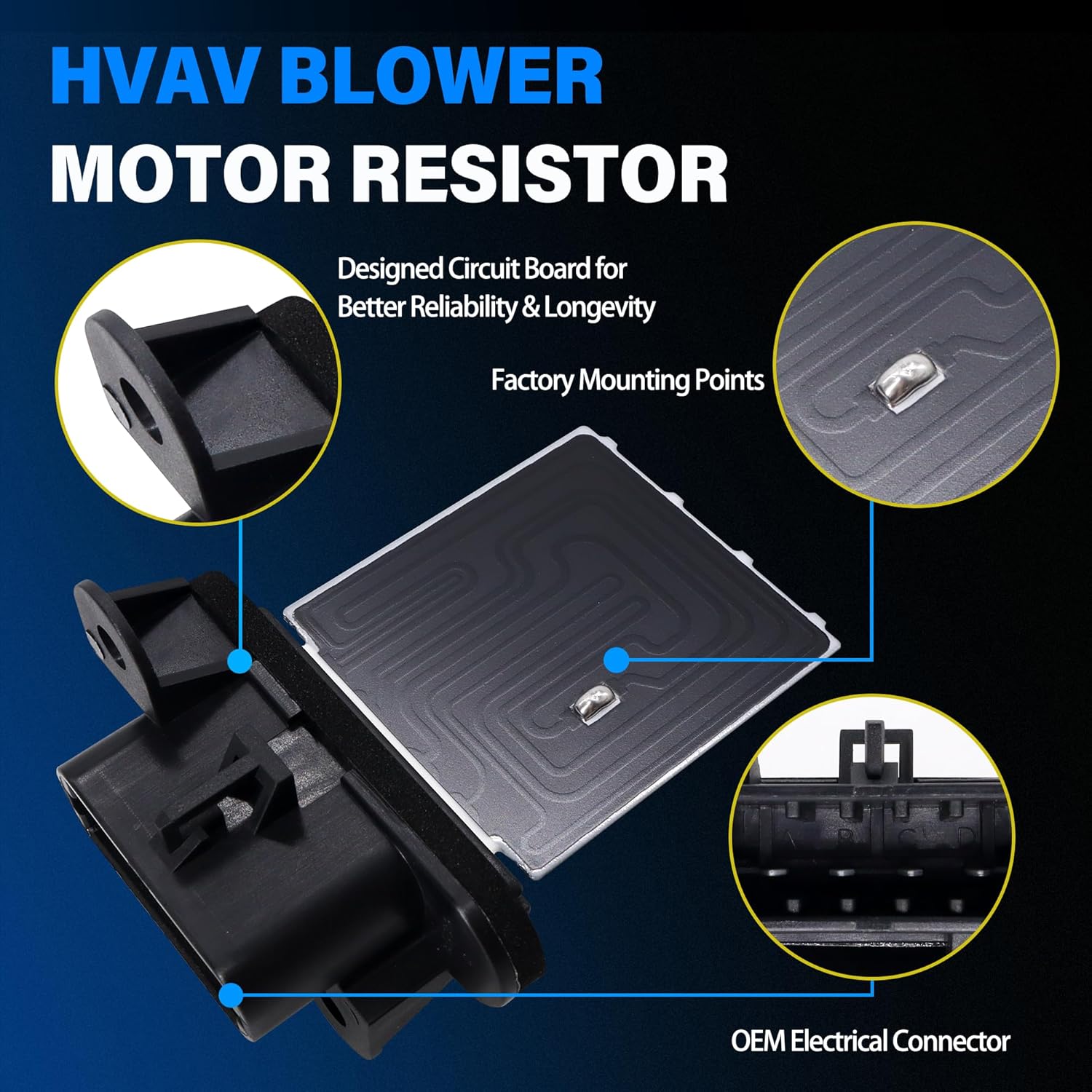 HVAV BLOWER
MOTOR RESISTOR

Designed Circuit Board for Better Reliability & Longevity

Factory Mounting Points

OEM Electrical Connector